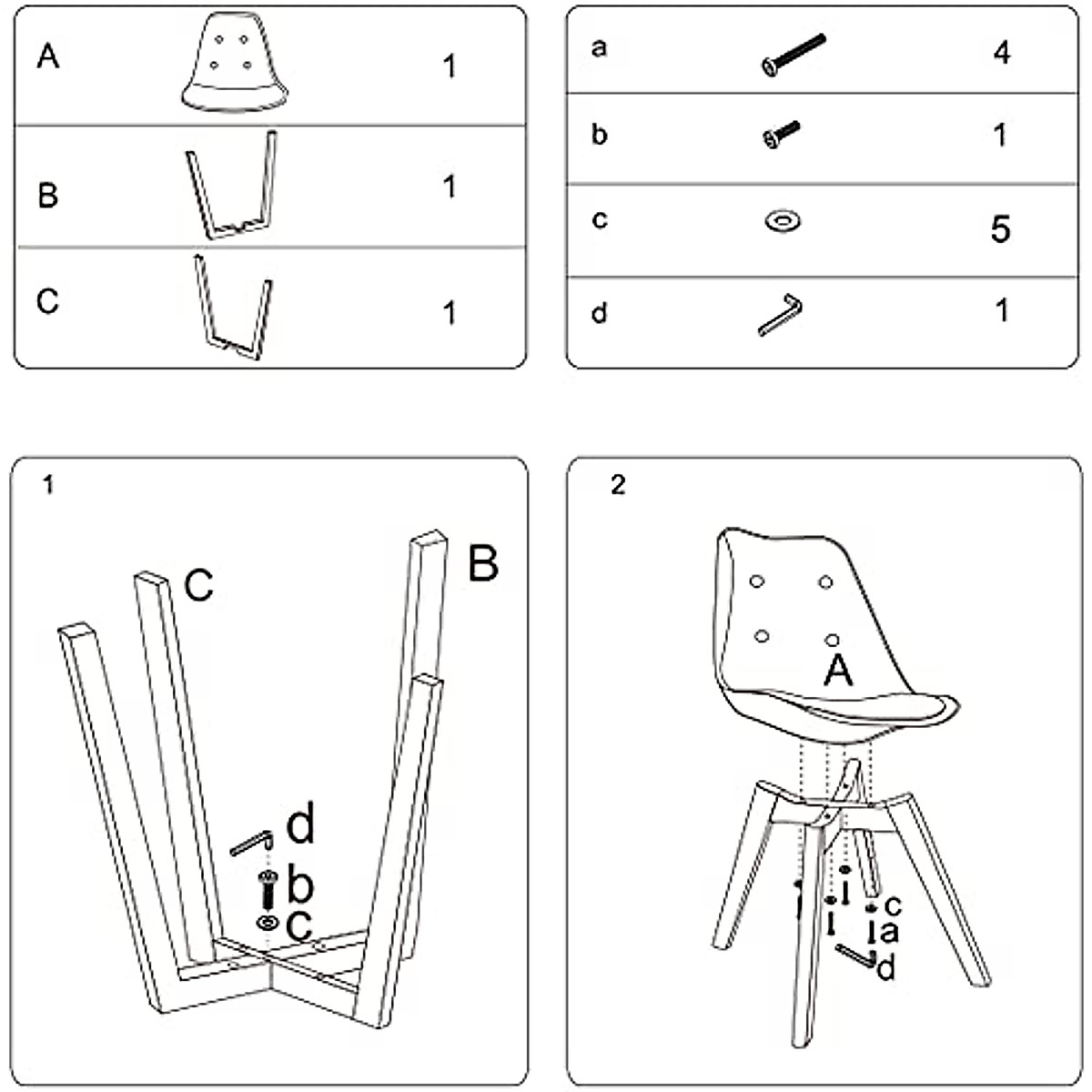 | A | | 1 |
|---|---|---|
| B | | 1 |
| C | | 1 |

| a | | 4 |
|---|---|---|
| b | | 1 |
| c | | 5 |
| d | | 1 |

1

C B d b c

2

A c a d