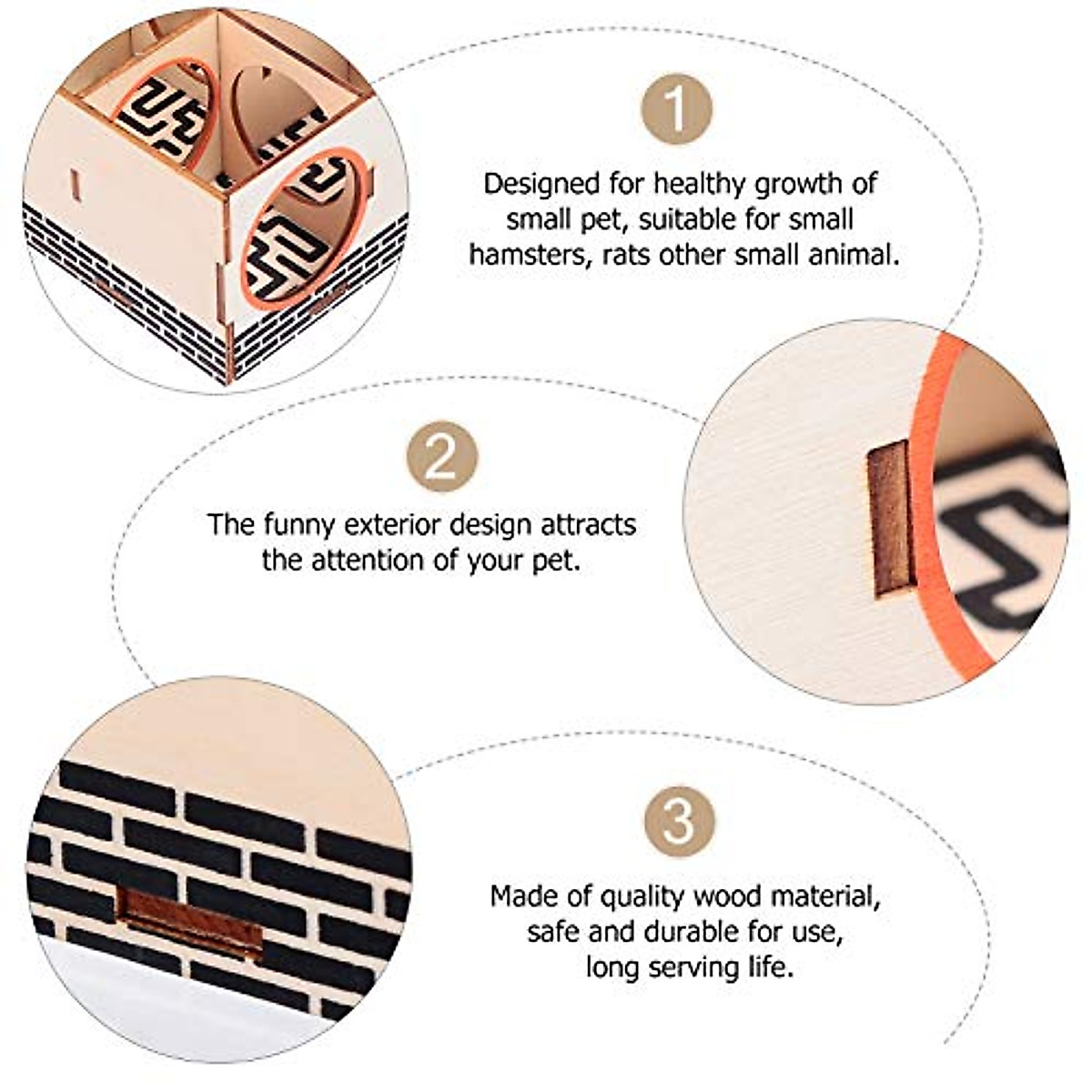 1

Designed for healthy growth of small pet, suitable for small hamsters, rats other small animal.

2

The funny exterior design attracts the attention of your pet.

3

Made of quality wood material, safe and durable for use, long serving life.