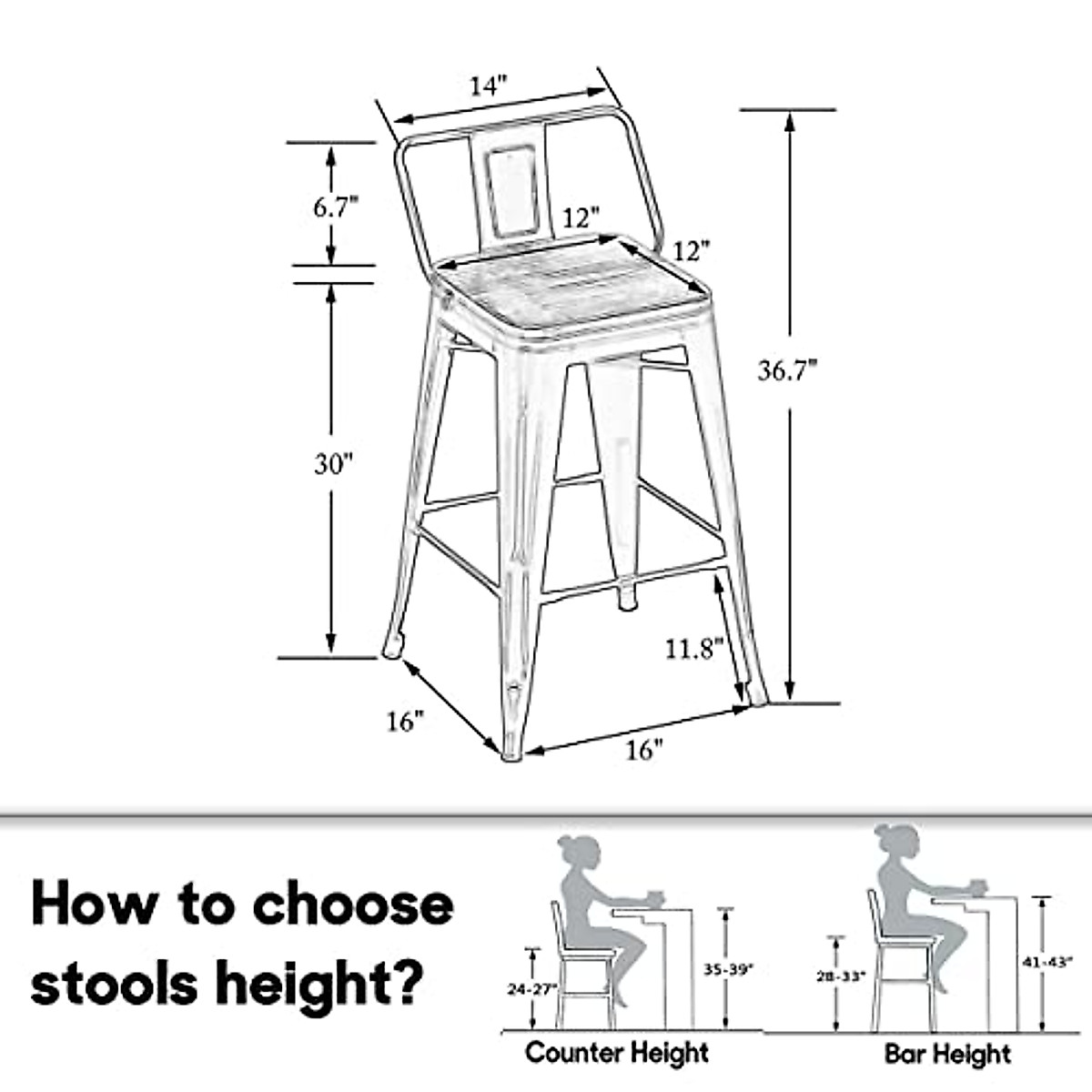 14"
6.7"
12"
12"
36.7"
30"
11.8"
16"
16"

How to choose stools height?

24-27"
35-39"
Counter Height

28-33"
41-43"
Bar Height