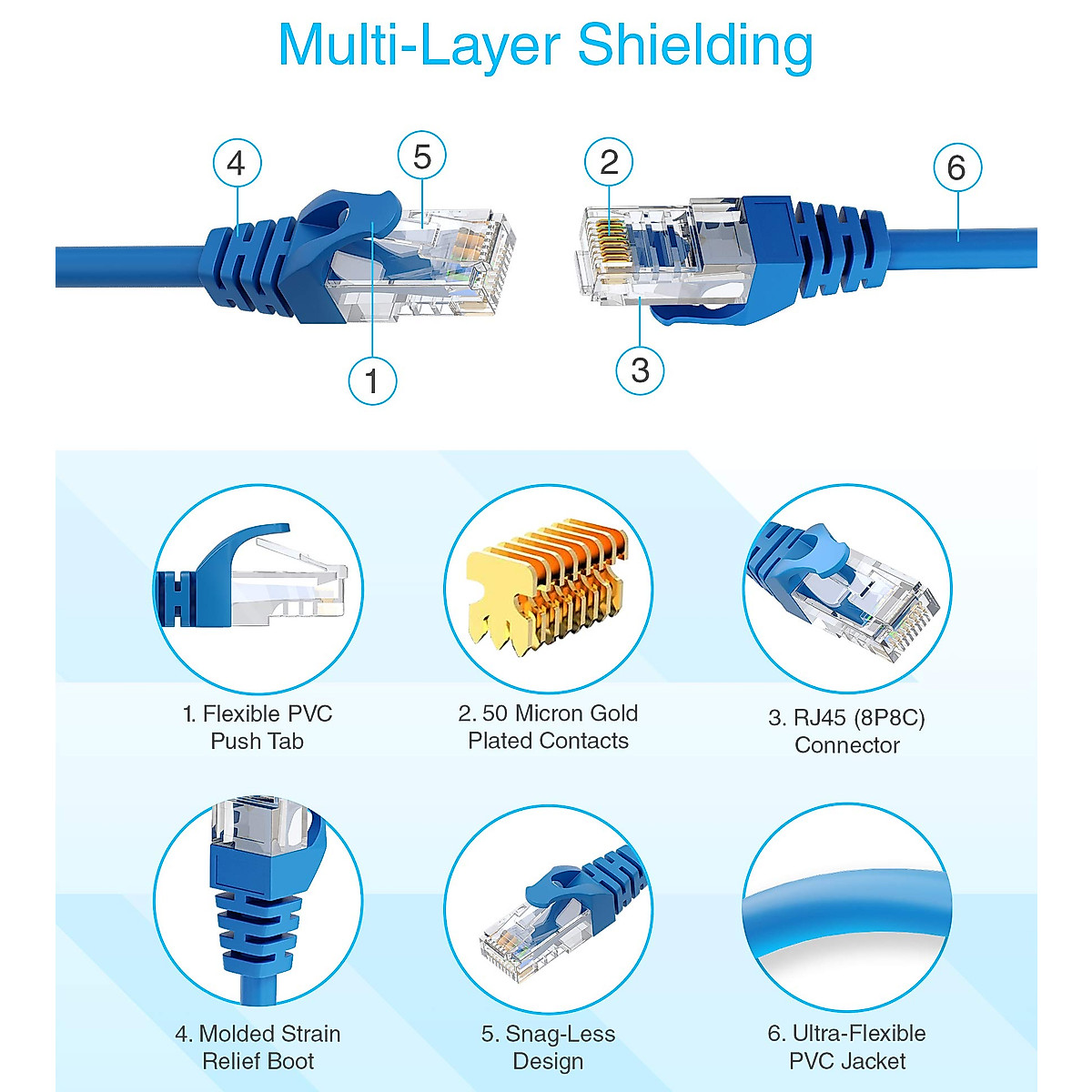 Multi-Layer Shielding

4

5

2

6

1

3

1. Flexible PVC Push Tab

2. 50 Micron Gold Plated Contacts

3. RJ45 (8P8C) Connector

4. Molded Strain Relief Boot

5. Snag-Less Design

6. Ultra-Flexible PVC Jacket