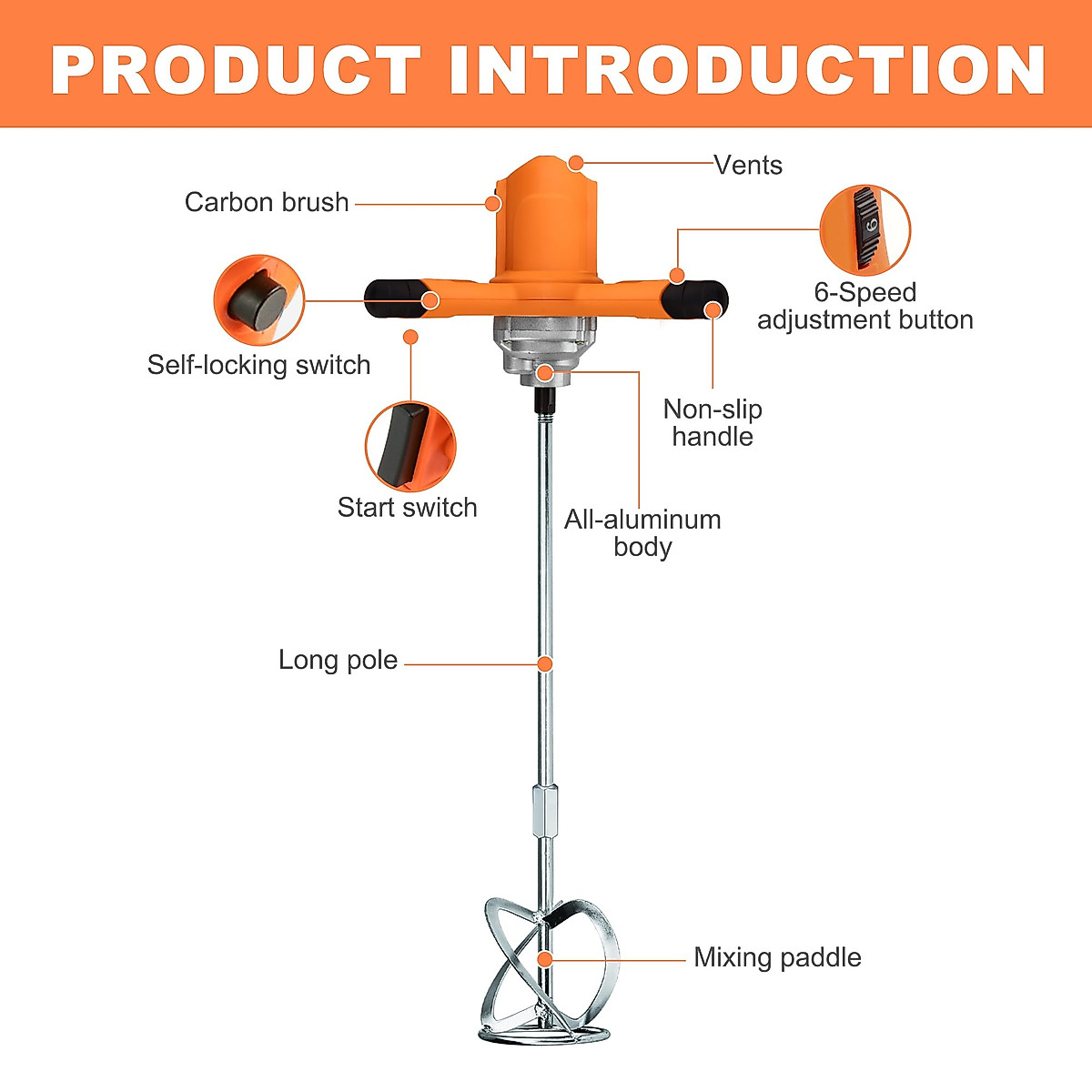 PRODUCT INTRODUCTION

Vents

Carbon brush

6

6-Speed adjustment button

Self-locking switch

Non-slip handle

Start switch

All-aluminum body

Long pole

Mixing paddle