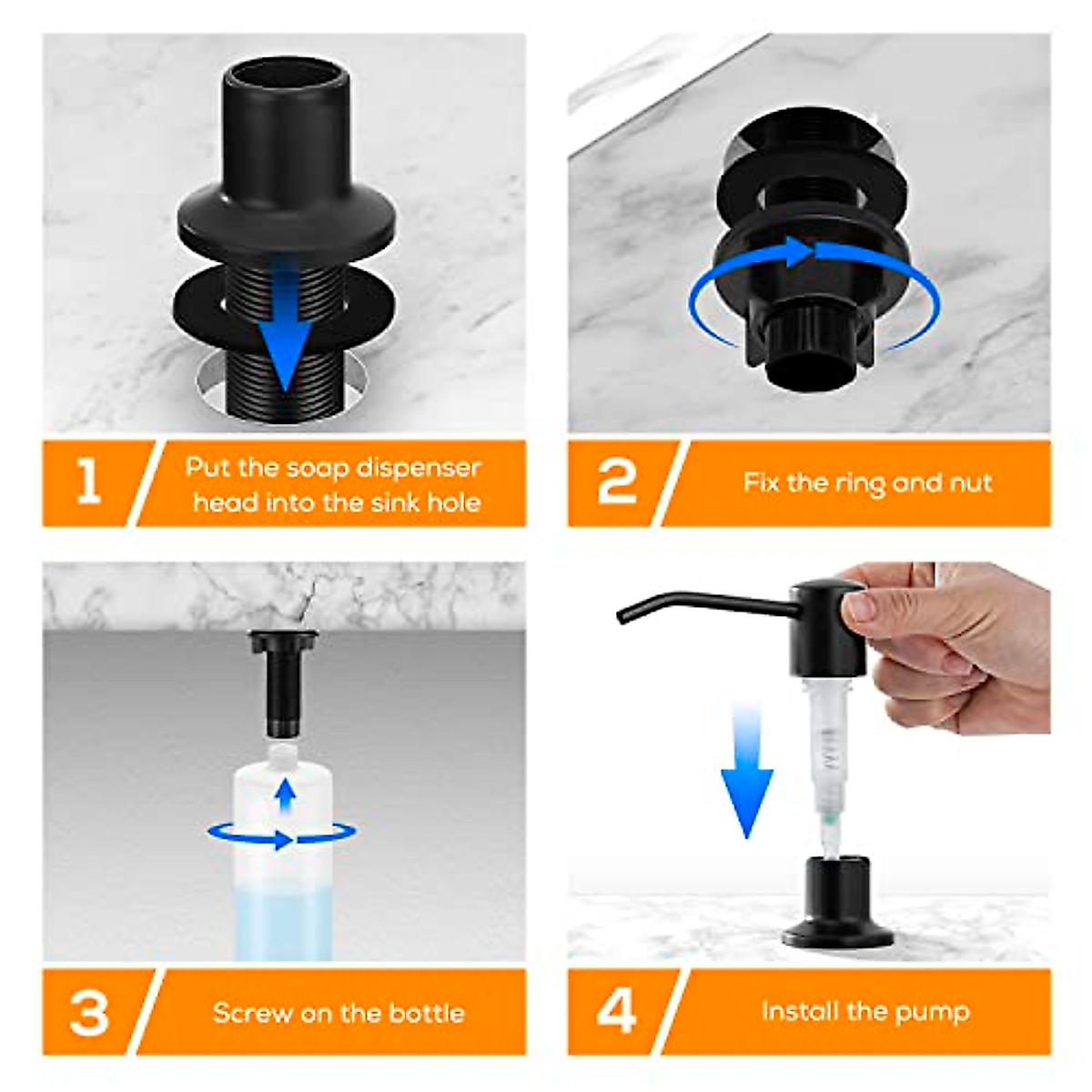 1
Put the soap dispenser head into the sink hole

2
Fix the ring and nut

3
Screw on the bottle

4
Install the pump