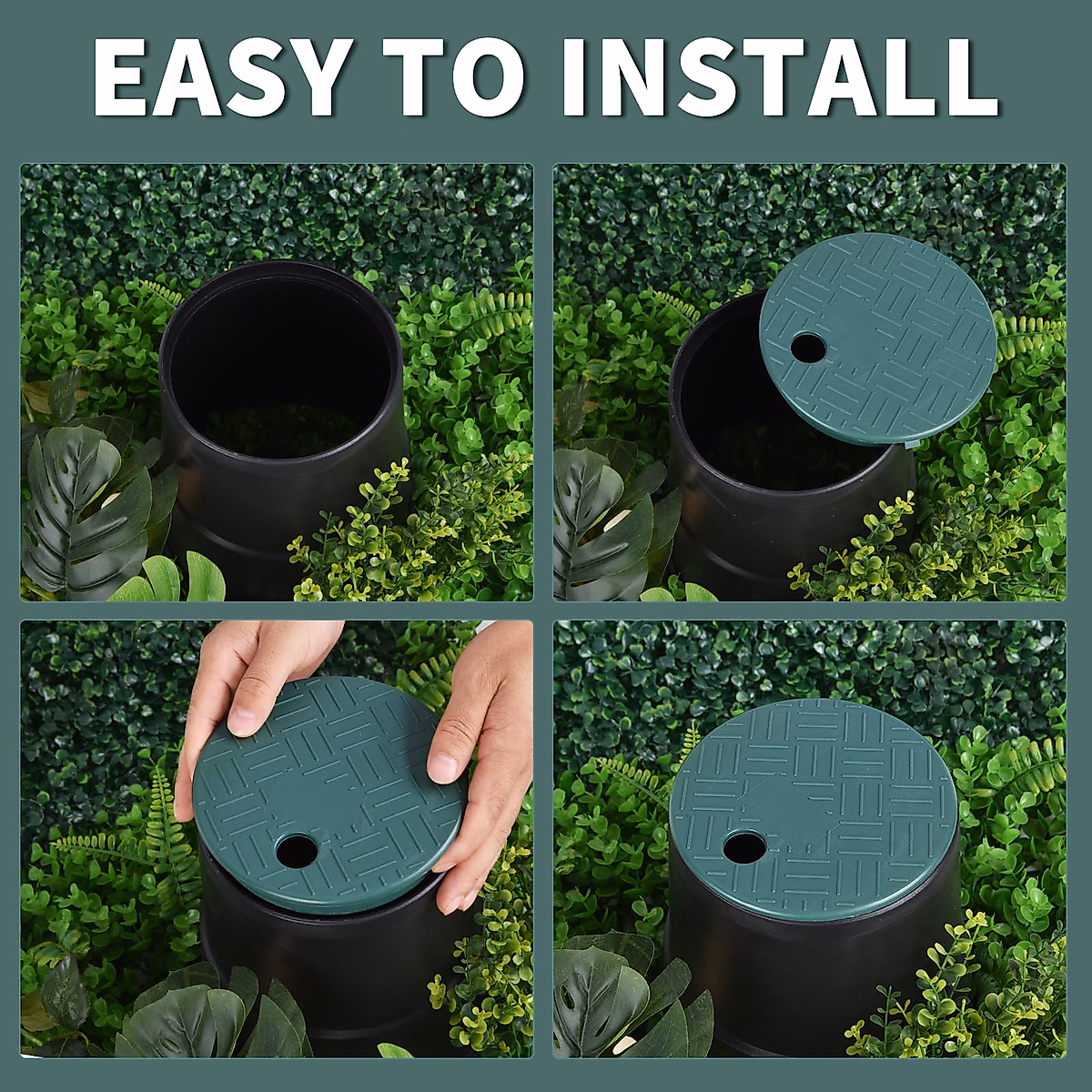 EASY TO INSTALL