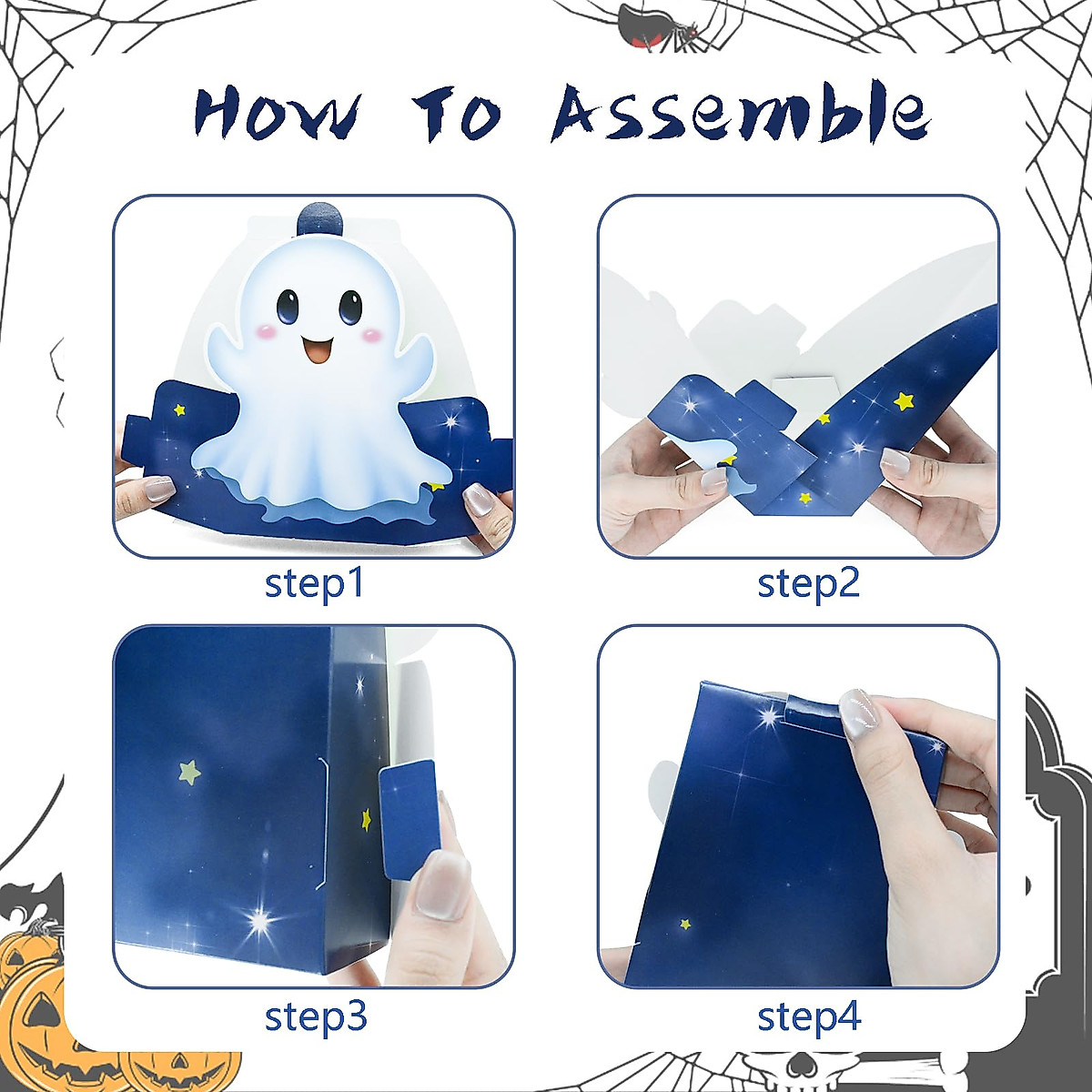 How To Assemble

step1

step2

step3

step4