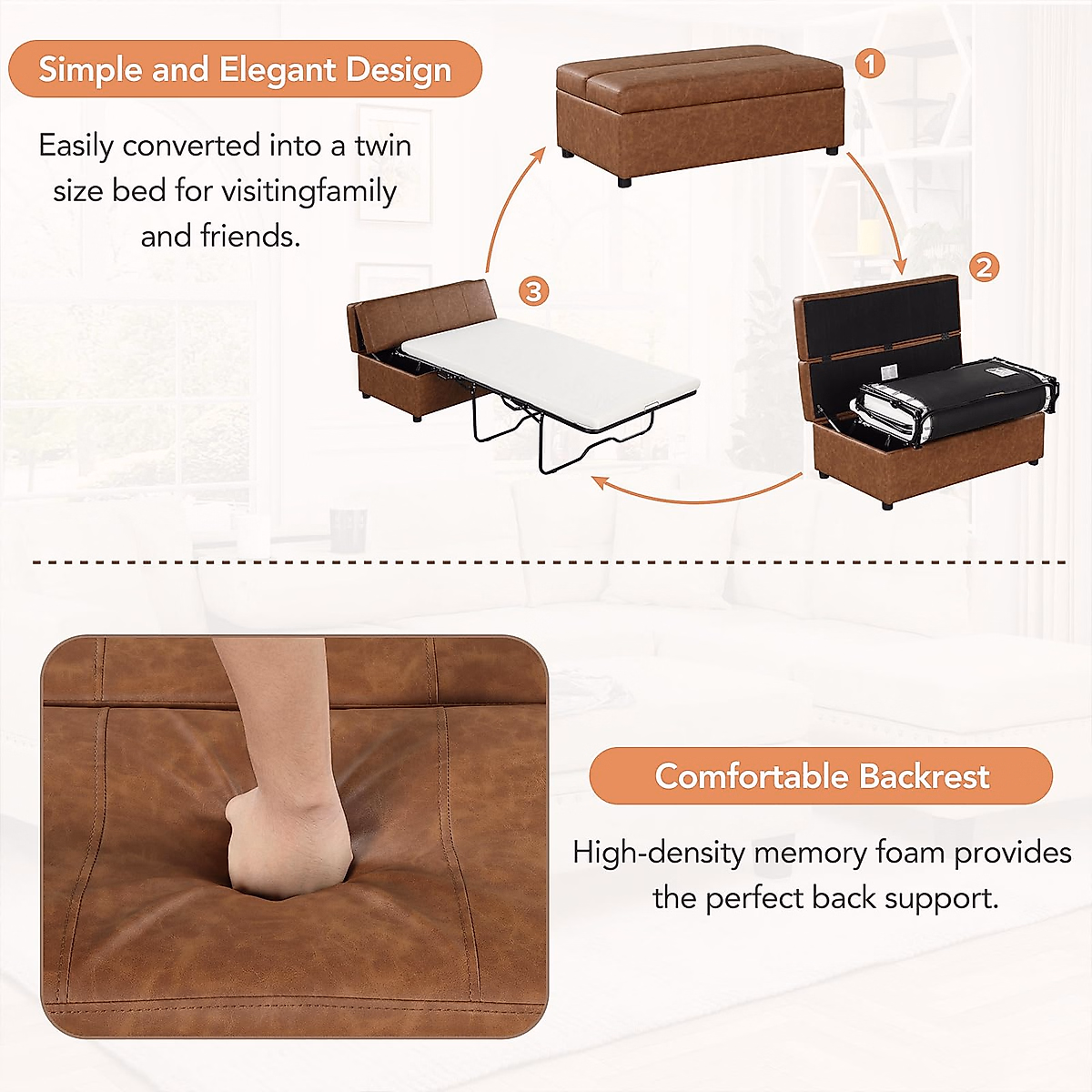 Simple and Elegant Design

Easily converted into a twin size bed for visitingfamily and friends.

1

2

3

Comfortable Backrest

High-density memory foam provides the perfect back support.