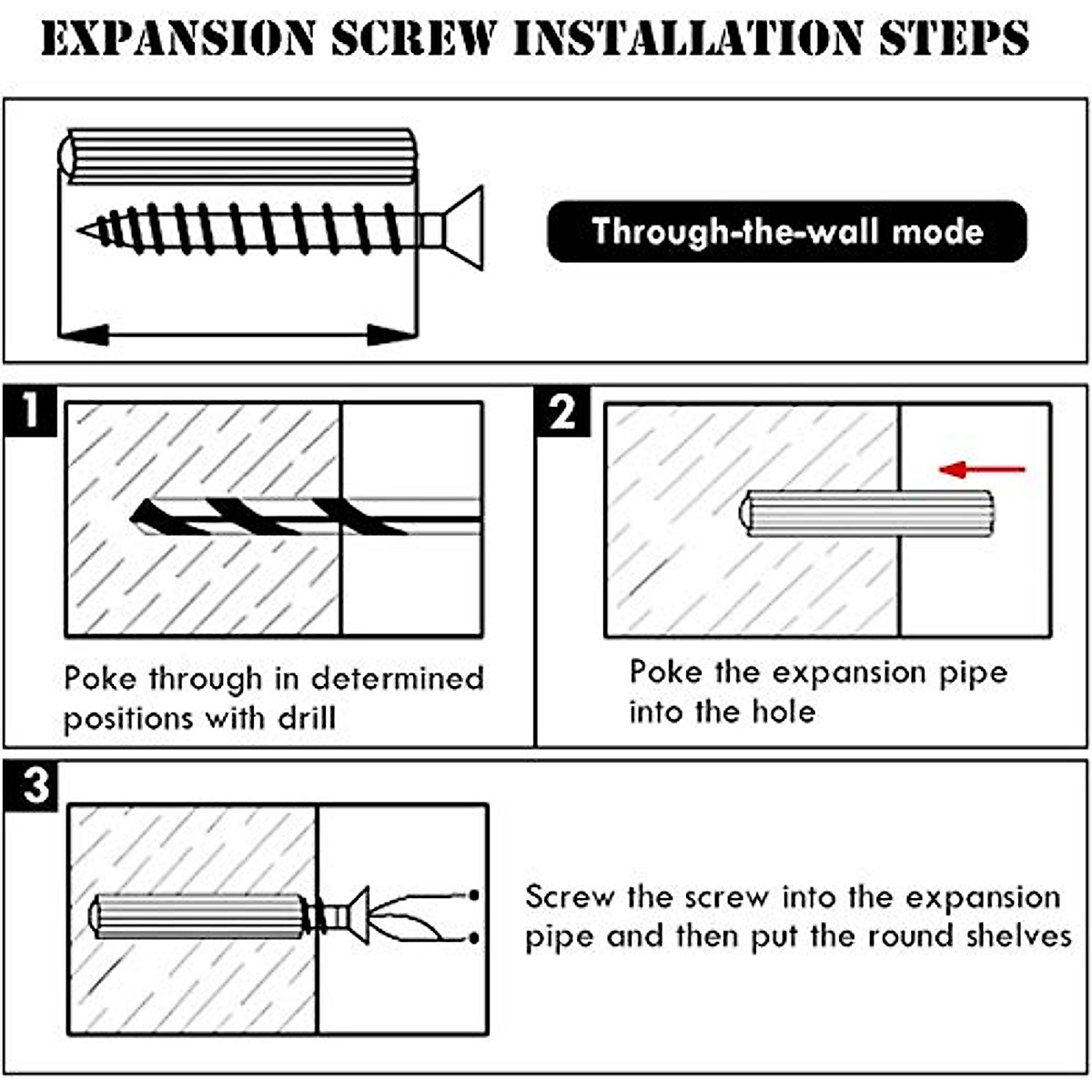 EXPANSION SCREW INSTALLATION STEPS

Through-the-wall mode

1

Poke through in determined positions with drill

2

Poke the expansion pipe into the hole

3

Screw the screw into the expansion pipe and then put the round shelves