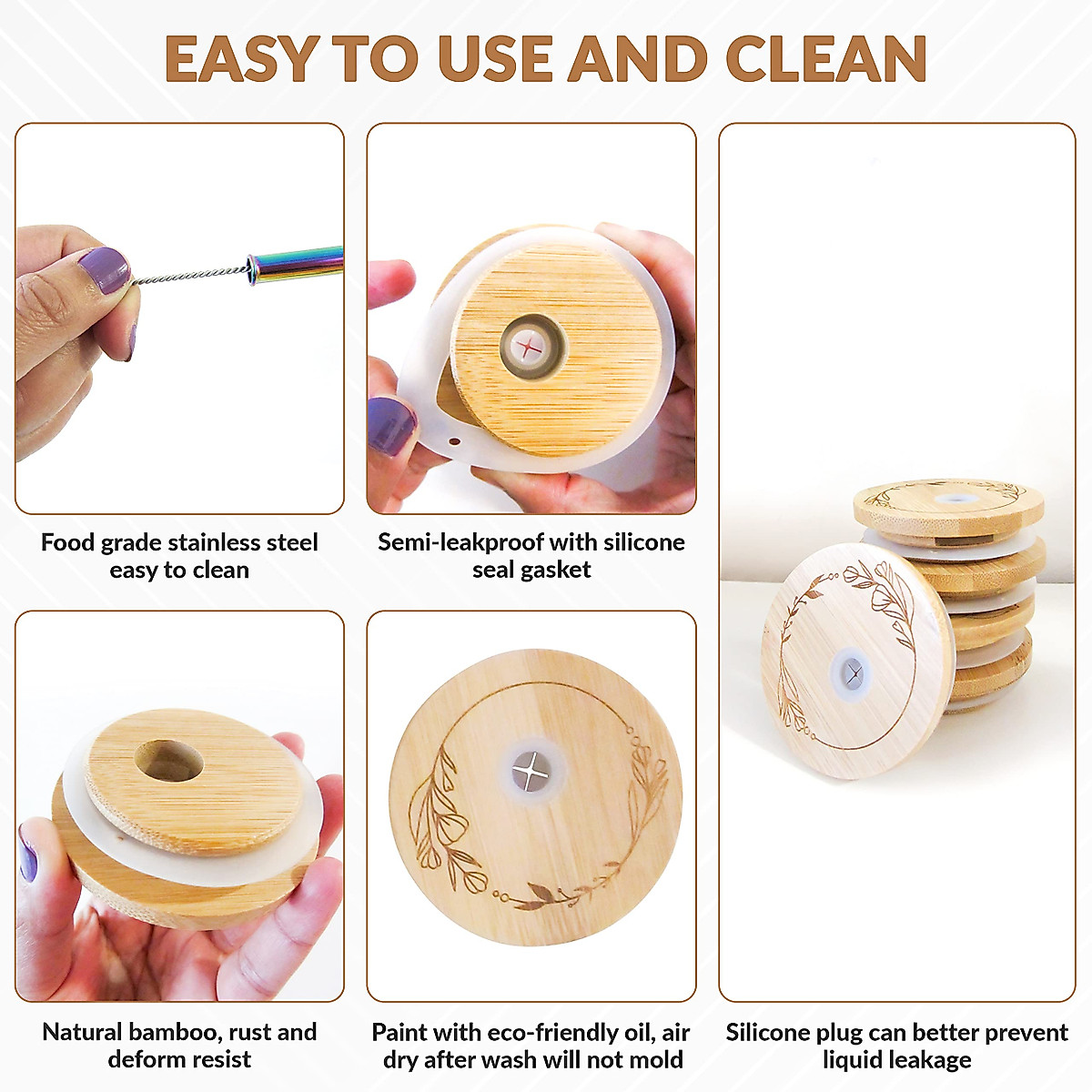 EASY TO USE AND CLEAN

Food grade stainless steel easy to clean

Semi-leakproof with silicone seal gasket

Natural bamboo, rust and deform resist

Paint with eco-friendly oil, air dry after wash will not mold

Silicone plug can better prevent liquid leakage