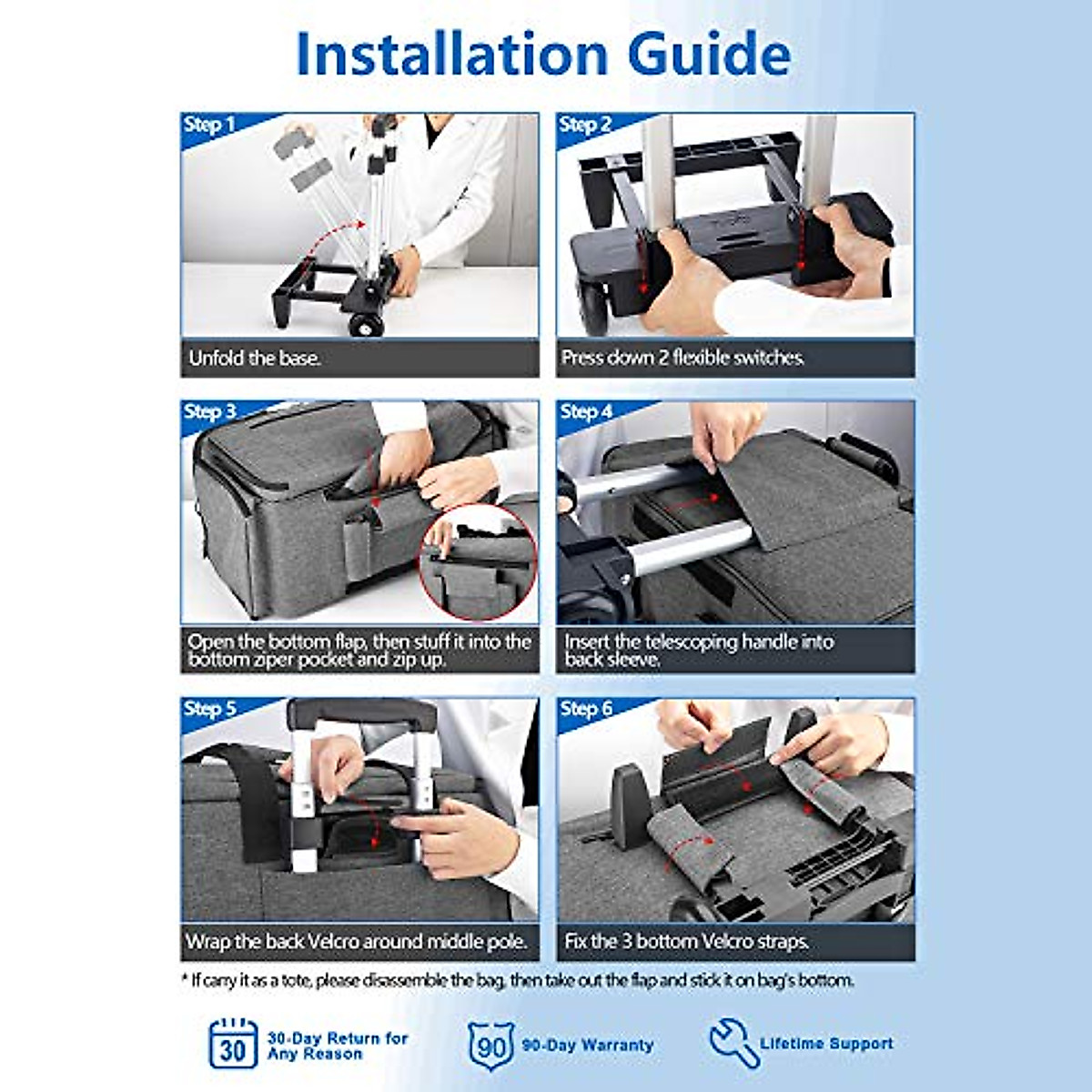 Installation Guide

Step 1
Unfold the base.

Step 2
Press down 2 flexible switches.

Step 3
Open the bottom flap, then stuff it into the bottom ziper pocket and zip up.

Step 4
Insert the telescoping handle into back sleeve.

Step 5
Wrap the back Velcro around middle pole.

Step 6
Fix the 3 bottom Velcro straps.

* If carry it as a tote, please disassemble the bag, then take out the flap and stick it on bag's bottom.

30
30-Day Return for Any Reason

90
90-Day Warranty

Lifetime Support