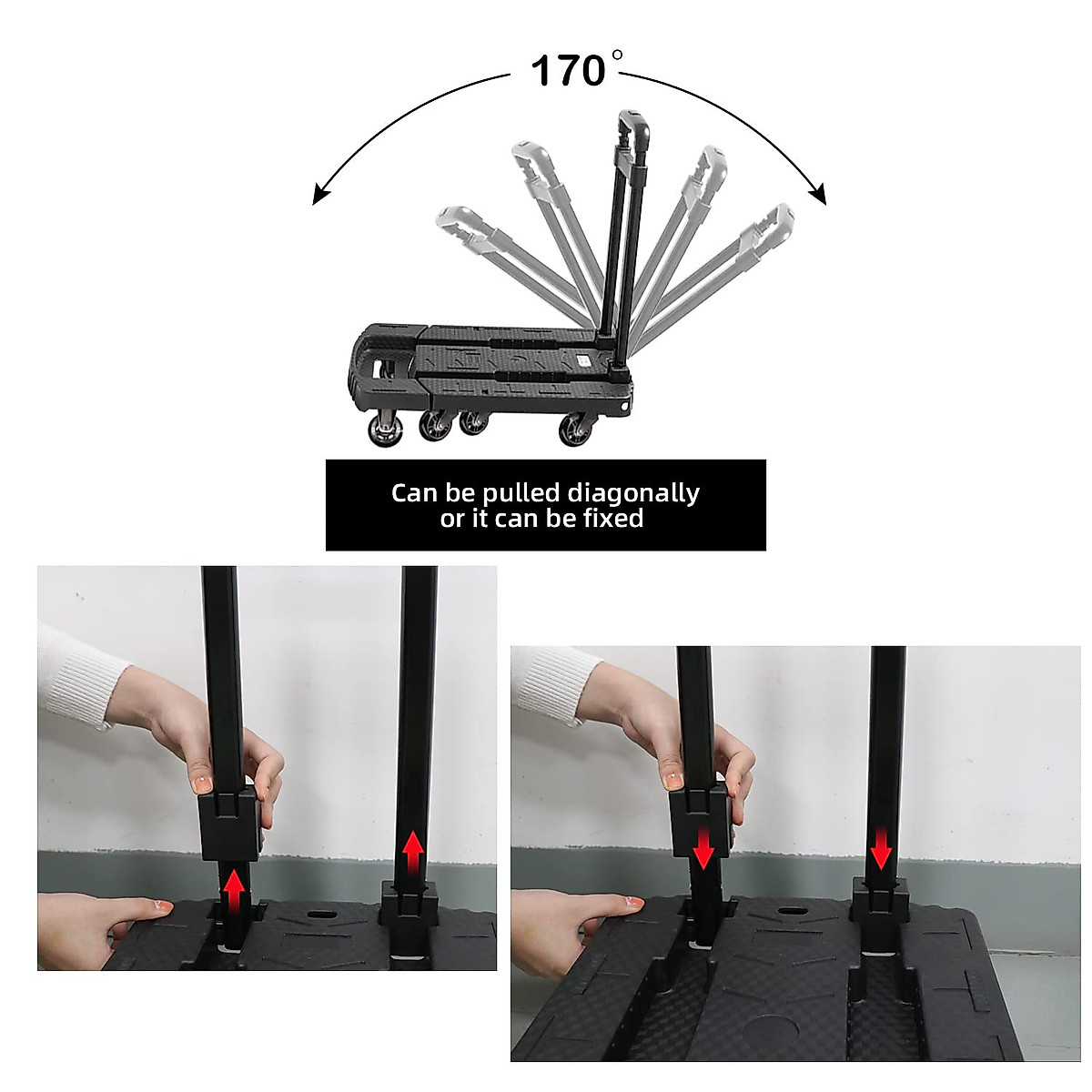 170°

Can be pulled diagonally or it can be fixed