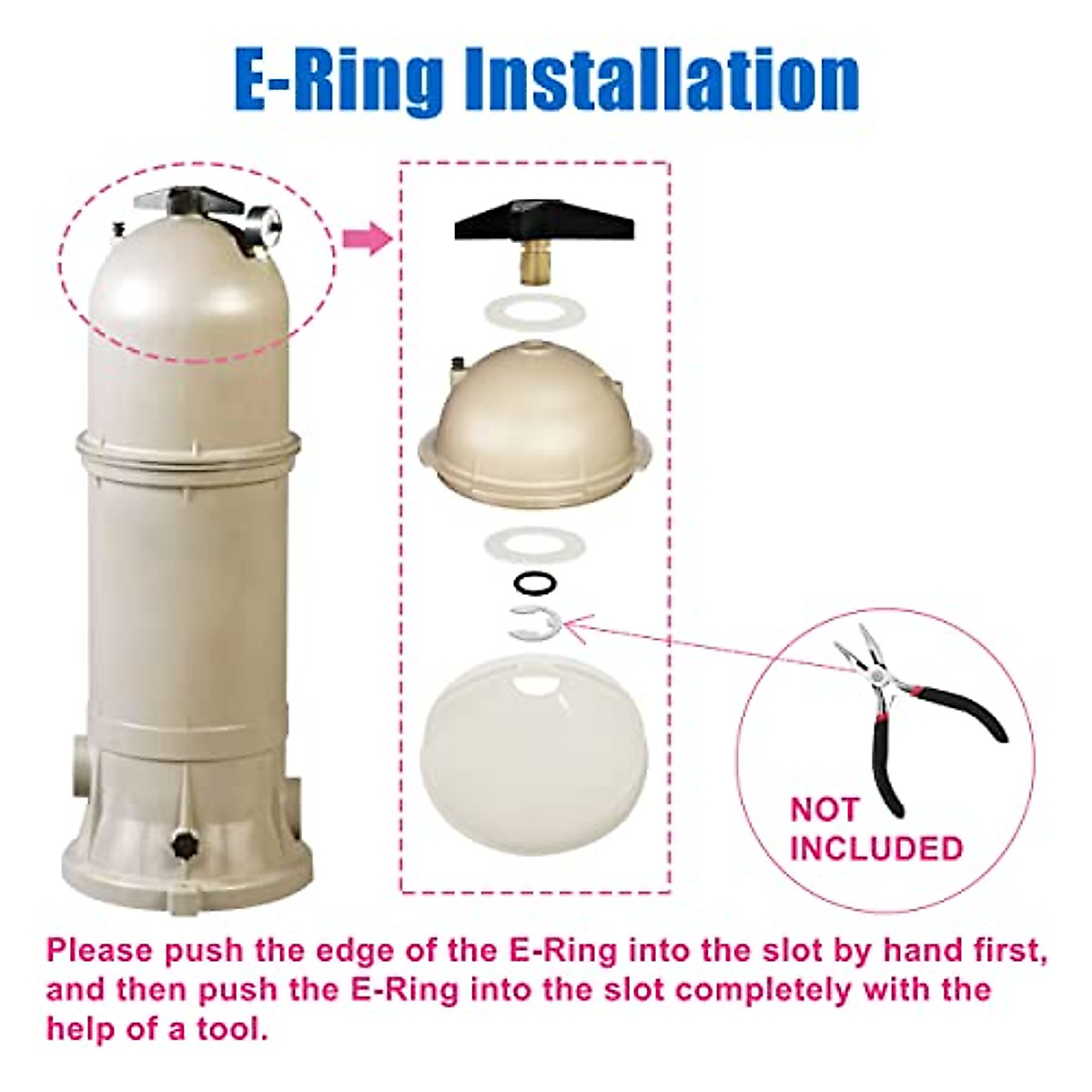 E-Ring Installation

NOT INCLUDED

Please push the edge of the E-Ring into the slot by hand first, and then push the E-Ring into the slot completely with the help of a tool.