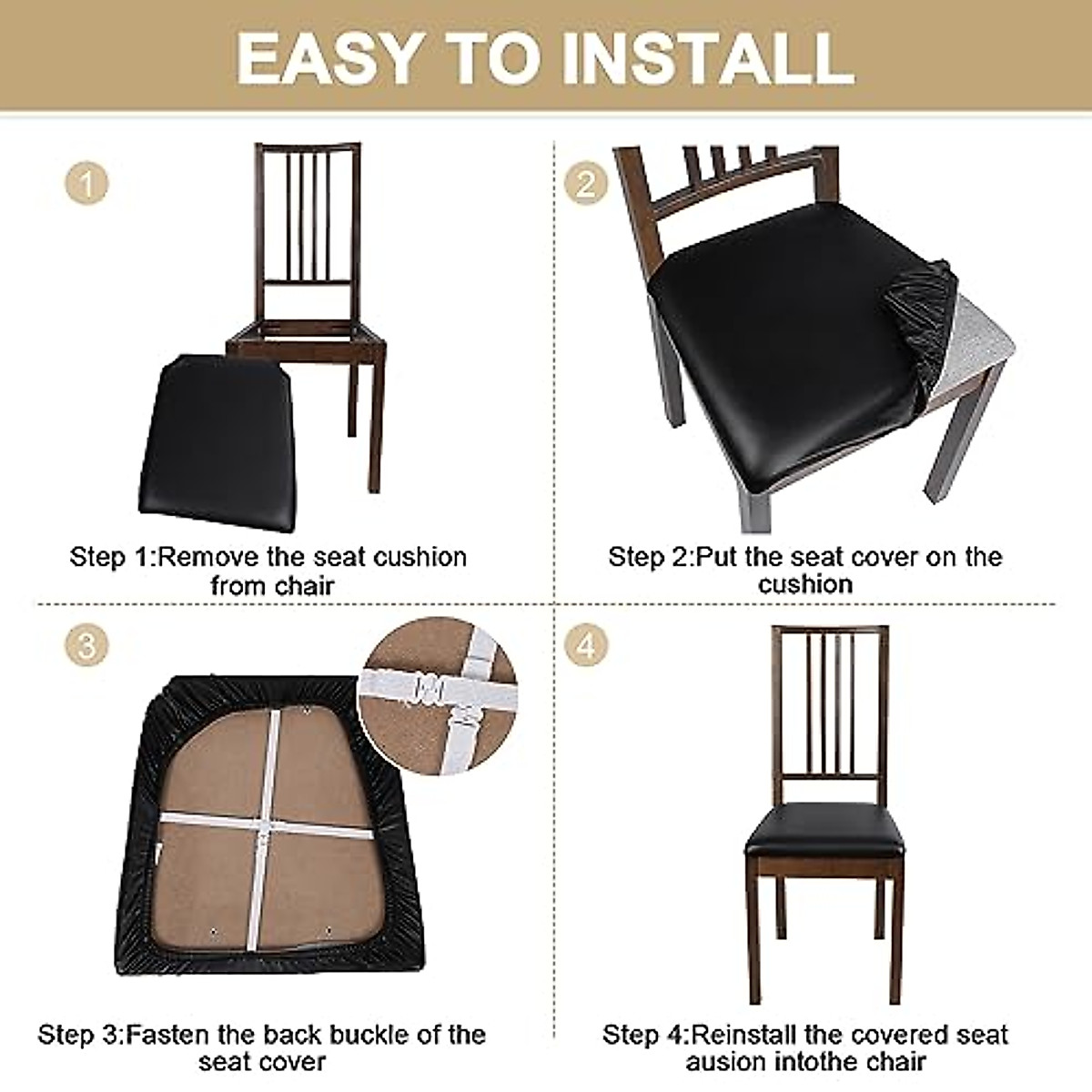 EASY TO INSTALL

1

Step 1:Remove the seat cushion from chair

2

Step 2:Put the seat cover on the cushion

3

Step 3:Fasten the back buckle of the seat cover

4

Step 4:Reinstall the covered seat ausion intothe chair