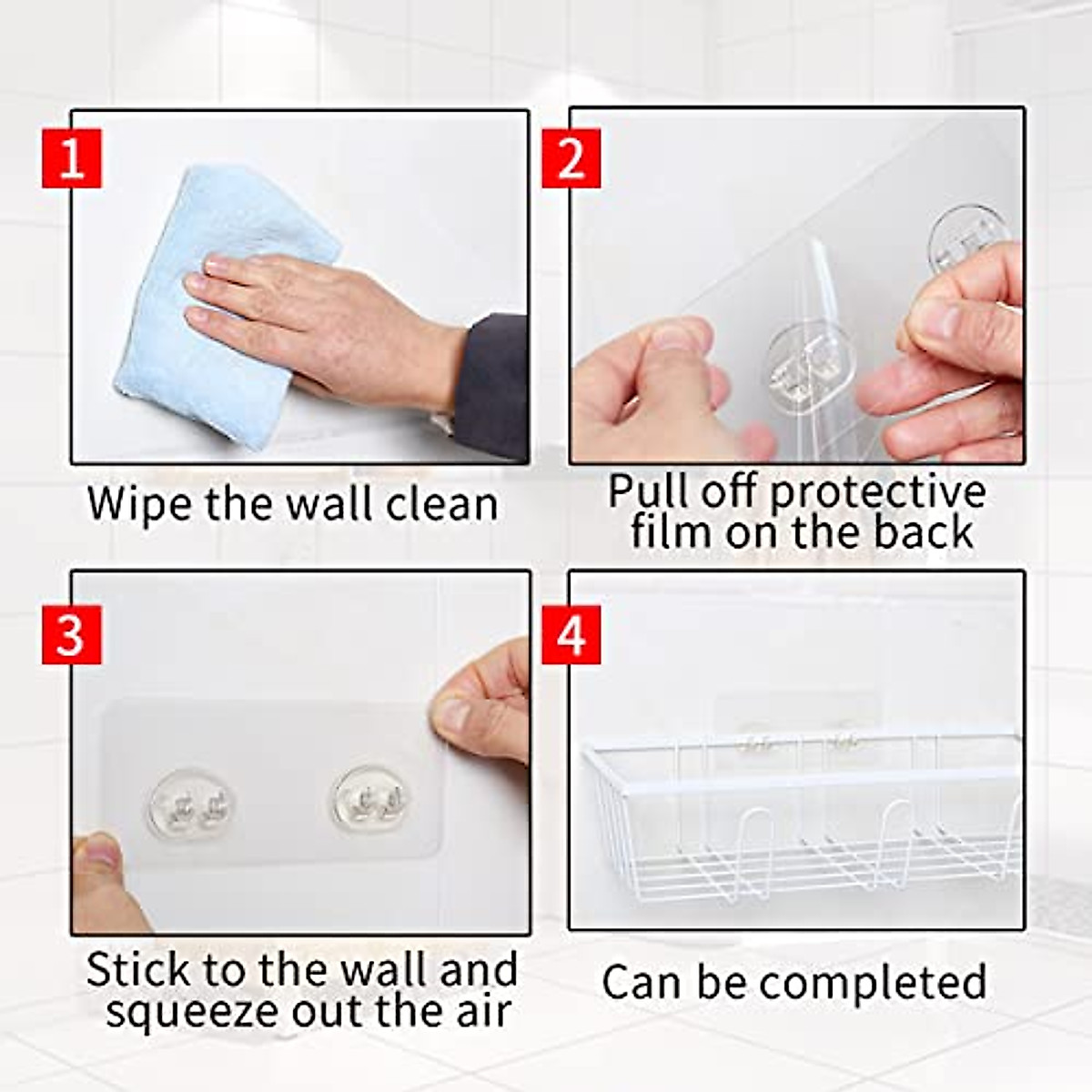 1
Wipe the wall clean

2
Pull off protective film on the back

3
Stick to the wall and squeeze out the air

4
Can be completed