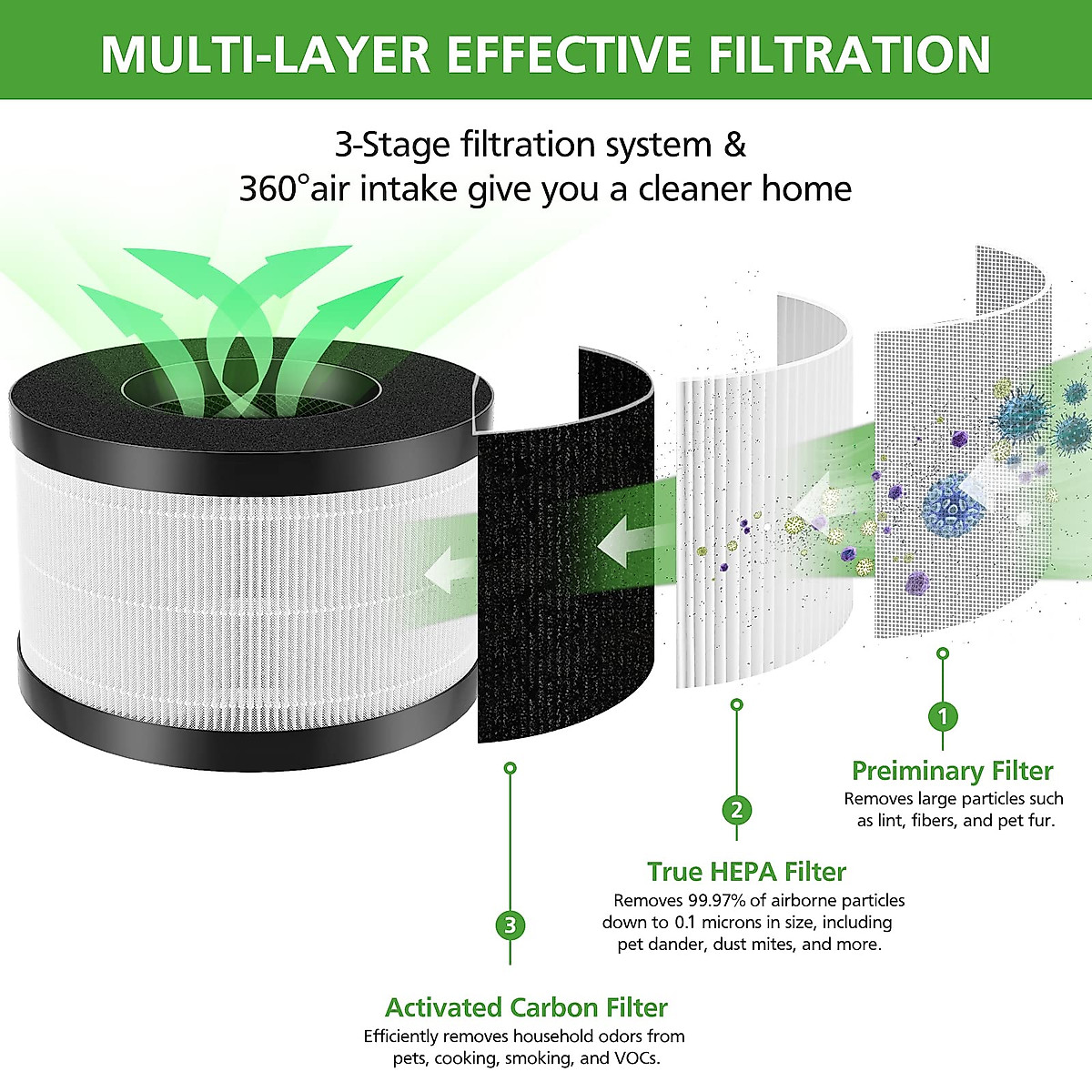 MULTI-LAYER EFFECTIVE FILTRATION

3-Stage filtration system & 360°air intake give you a cleaner home

1

Preiminary Filter

Removes large particles such as lint, fibers, and pet fur.

2

True HEPA Filter

Removes 99.97% of airborne particles down to 0.1 microns in size, including pet dander, dust mites, and more.

3

Activated Carbon Filter

Efficiently removes household odors from pets, cooking, smoking, and VOCs.