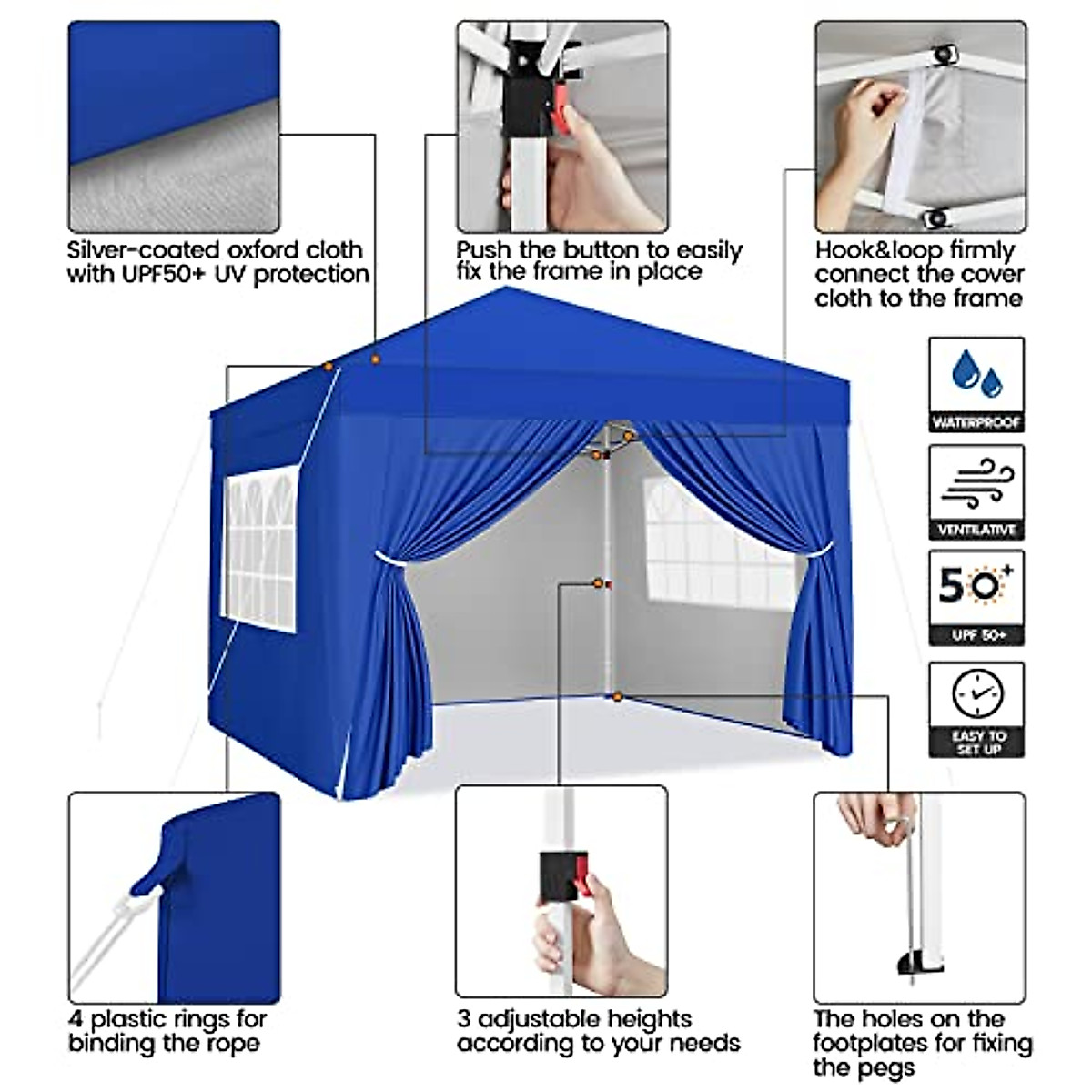 Silver-coated oxford cloth with UPF50+ UV protection

Push the button to easily fix the frame in place

Hook&loop firmly connect the cover cloth to the frame

WATERPROOF

VENTILATIVE

50+

UPF 50+

EASY TO SET UP

4 plastic rings for binding the rope

3 adjustable heights according to your needs

The holes on the footplates for fixing the pegs