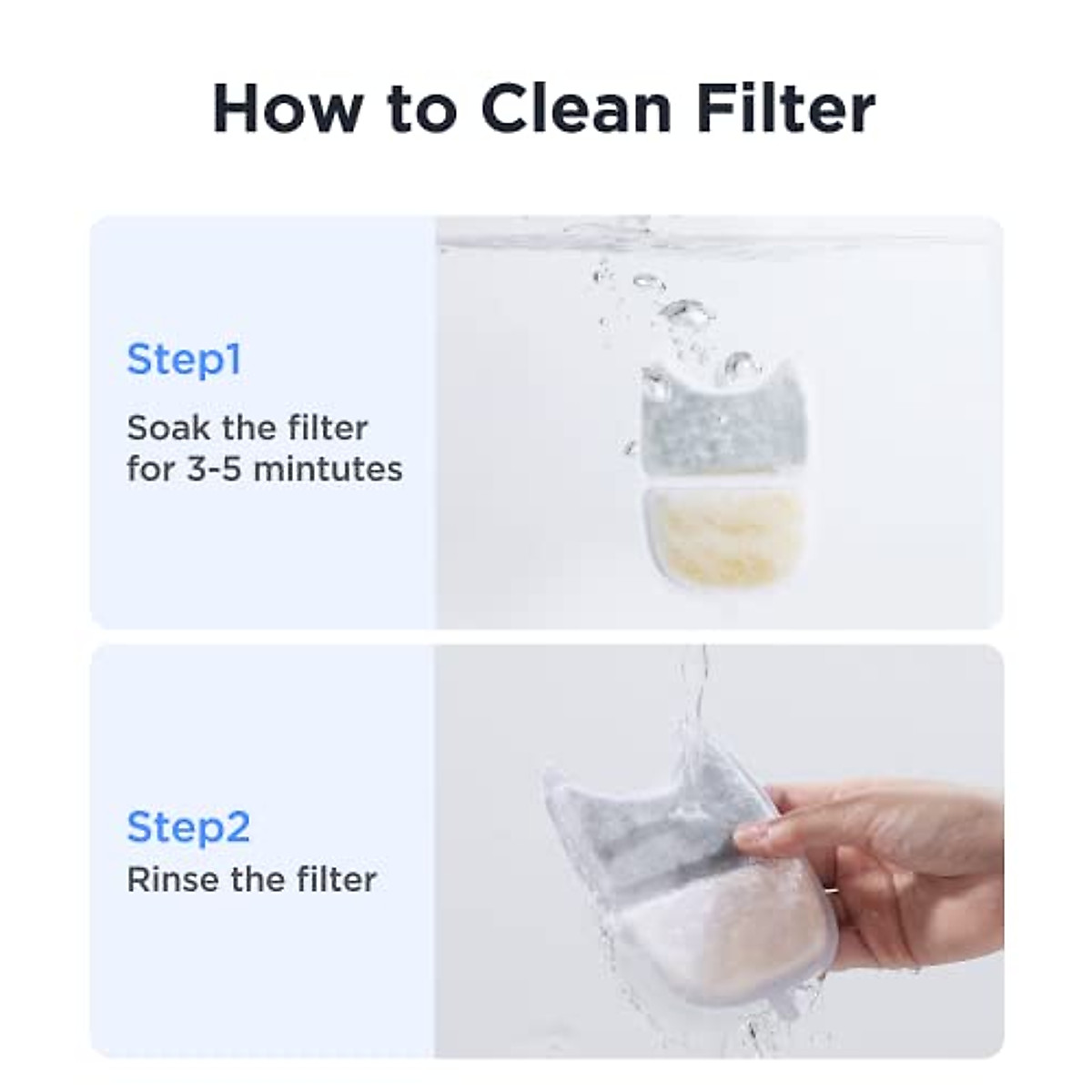 How to Clean Filter

Step1

Soak the filter for 3-5 mintutes

Step2

Rinse the filter