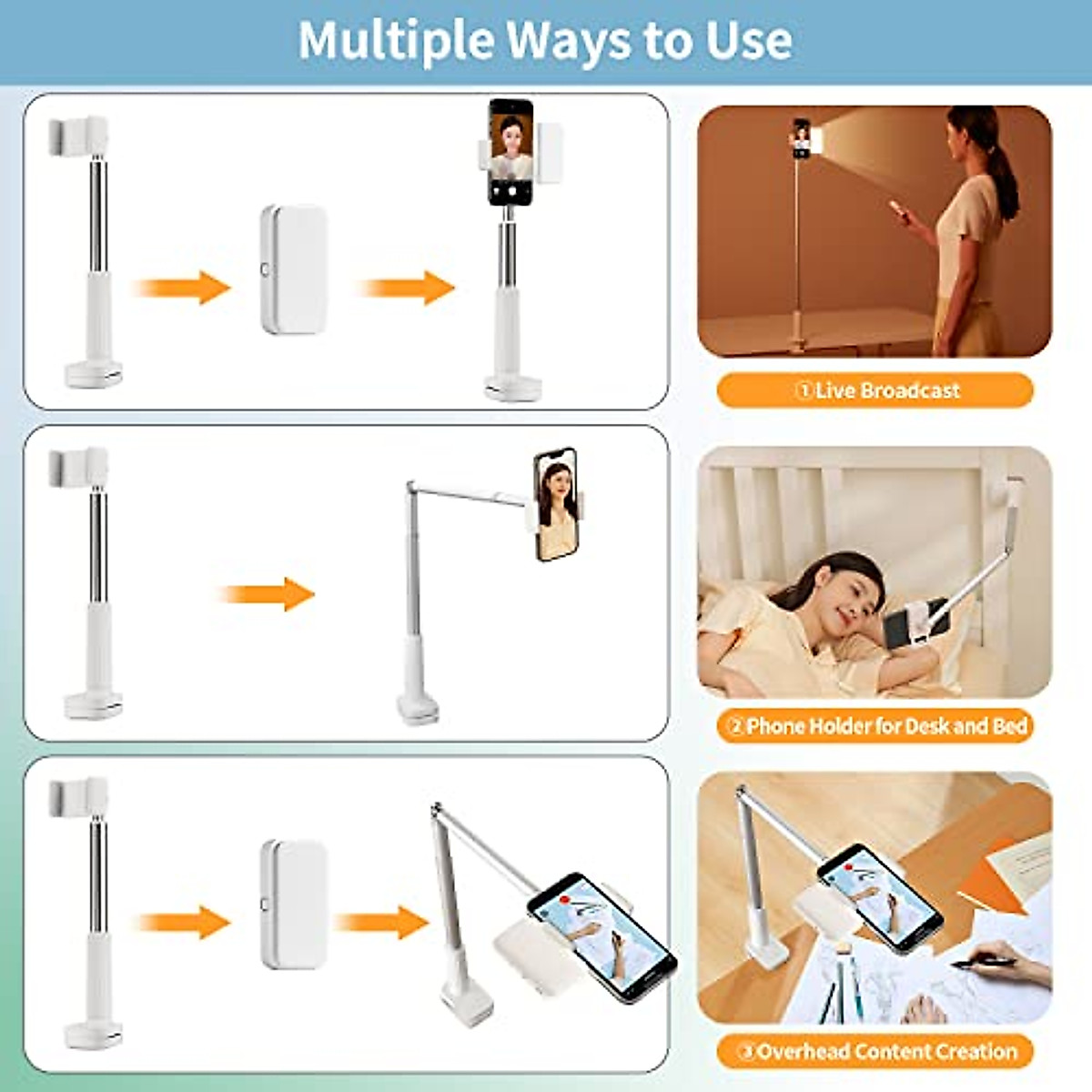 Multiple Ways to Use

①Live Broadcast

②Phone Holder for Desk and Bed

③Overhead Content Creation