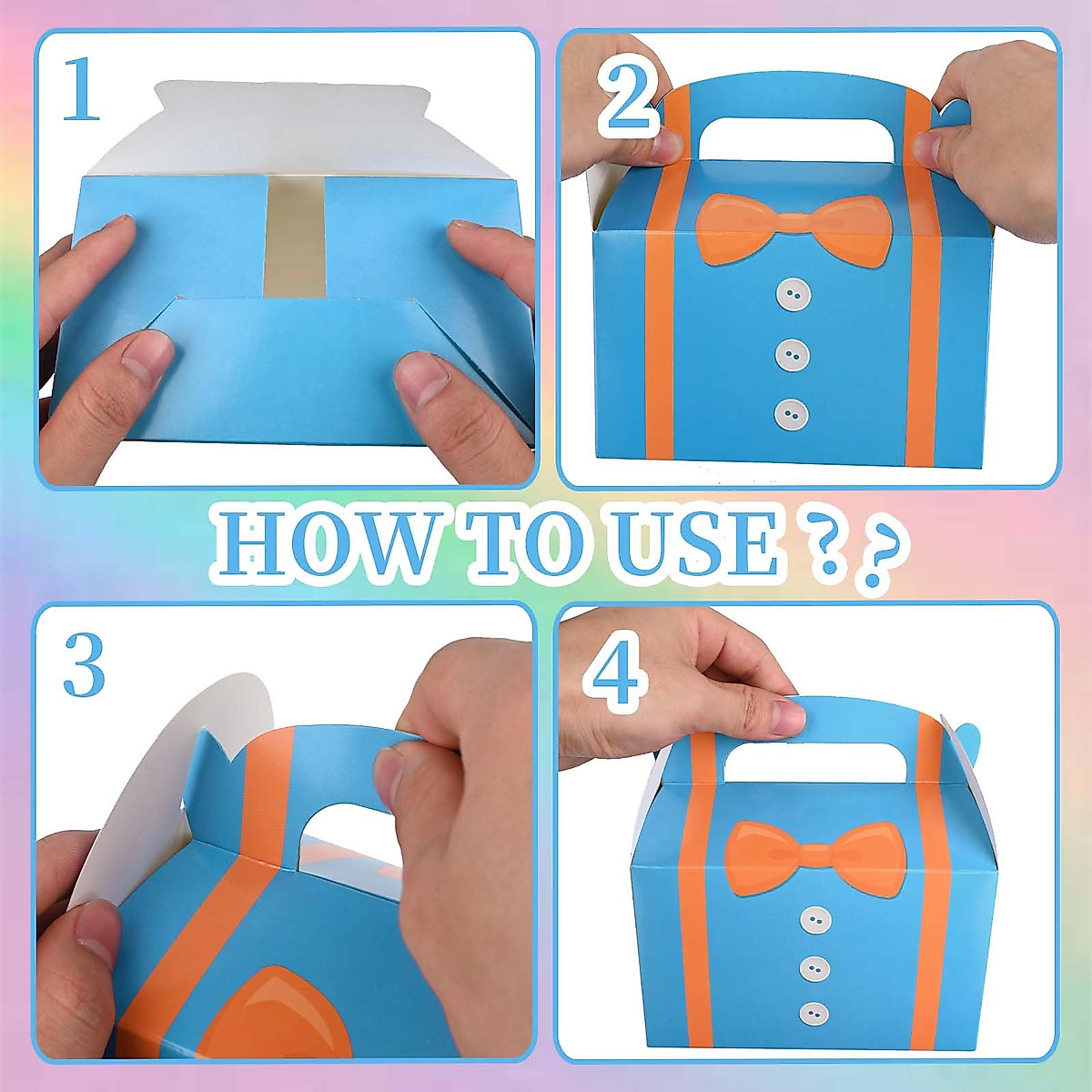 1

2

HOW TO USE ? ?

3

4