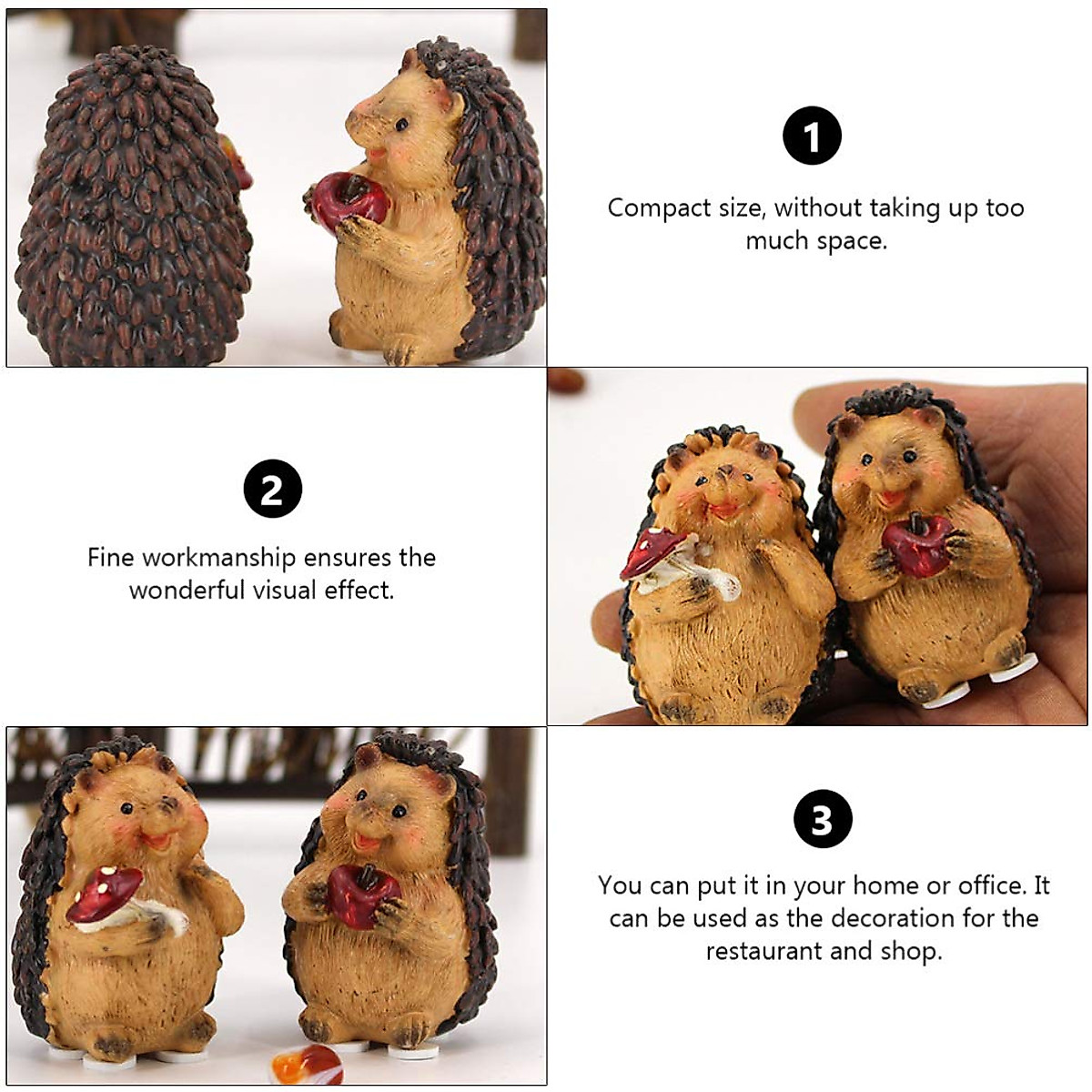 1

Compact size, without taking up too much space.

2

Fine workmanship ensures the wonderful visual effect.

3

You can put it in your home or office. It can be used as the decoration for the restaurant and shop.