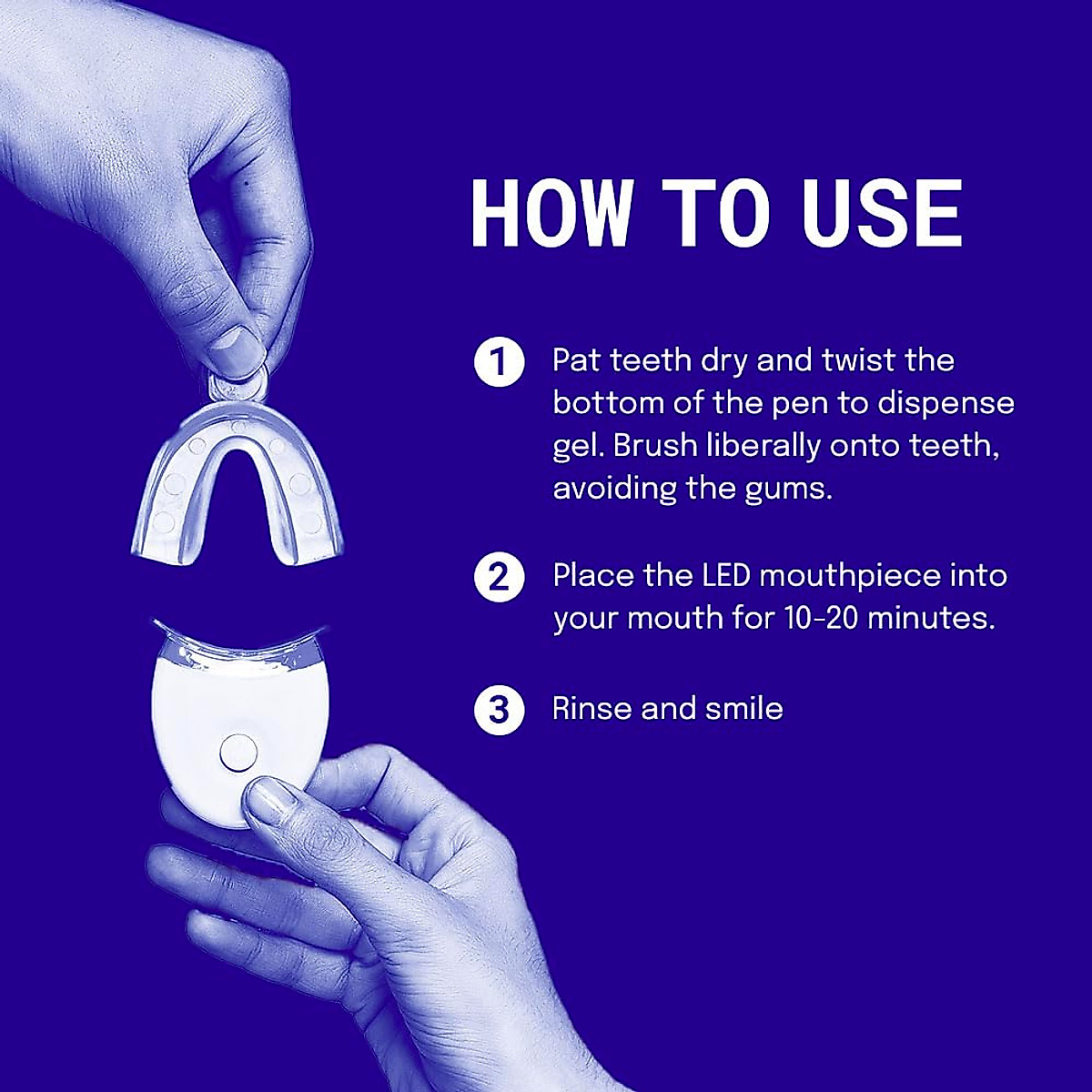 HOW TO USE

1 Pat teeth dry and twist the bottom of the pen to dispense gel. Brush liberally onto teeth, avoiding the gums.

2 Place the LED mouthpiece into your mouth for 10-20 minutes.

3 Rinse and smile