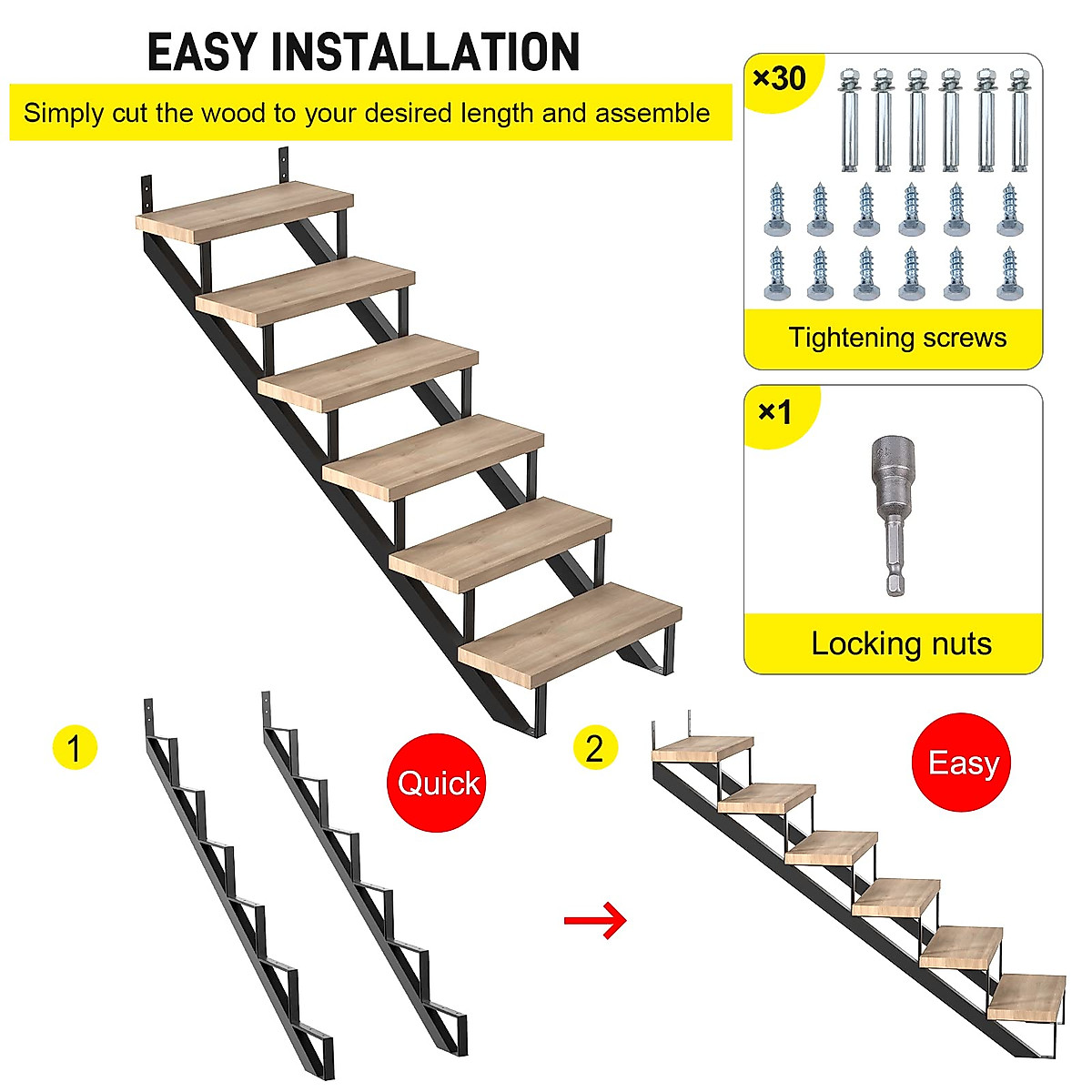 EASY INSTALLATION

Simply cut the wood to your desired length and assemble

×30

Tightening screws

×1

Locking nuts

1

Quick

2

Easy