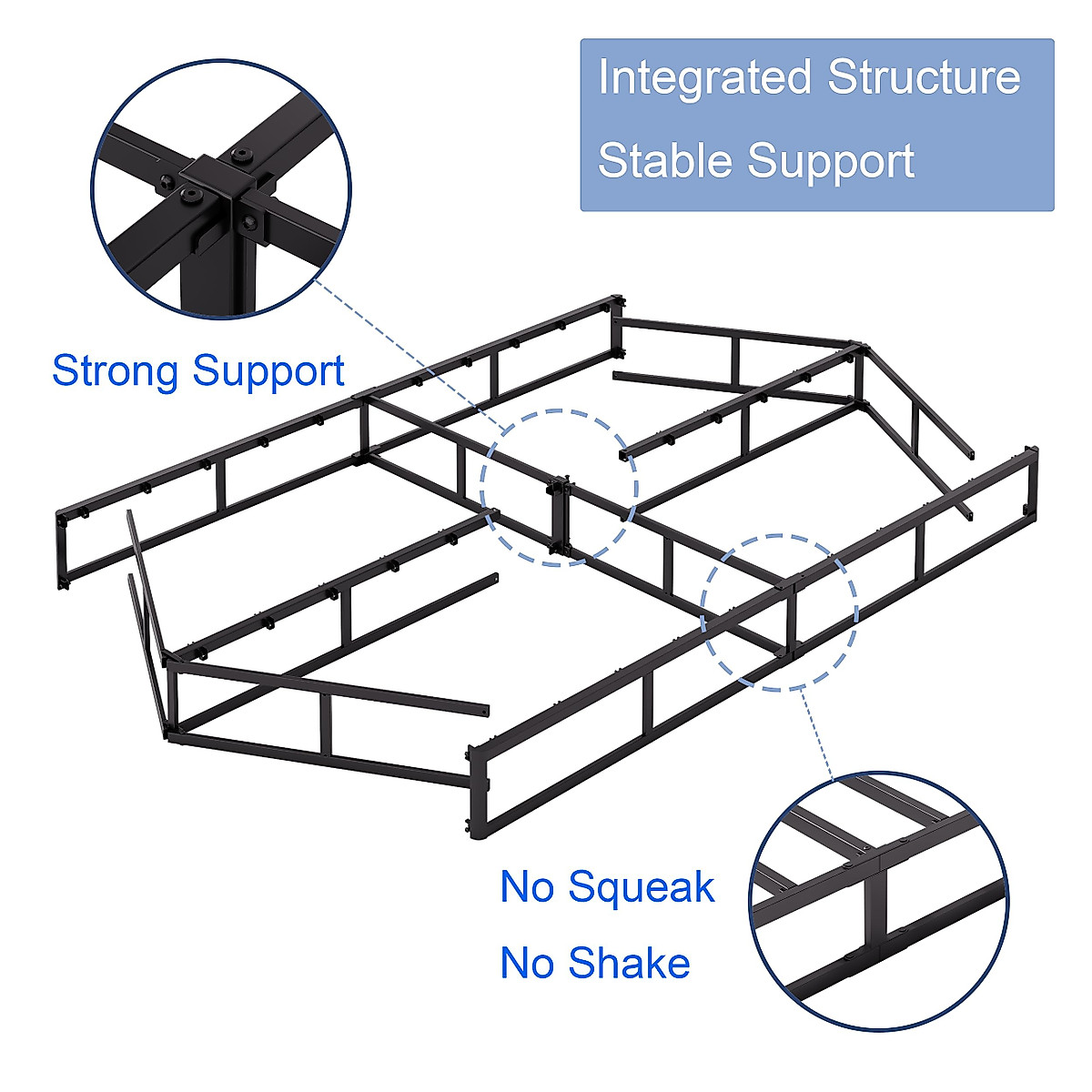 Integrated Structure
Stable Support

Strong Support

No Squeak
No Shake