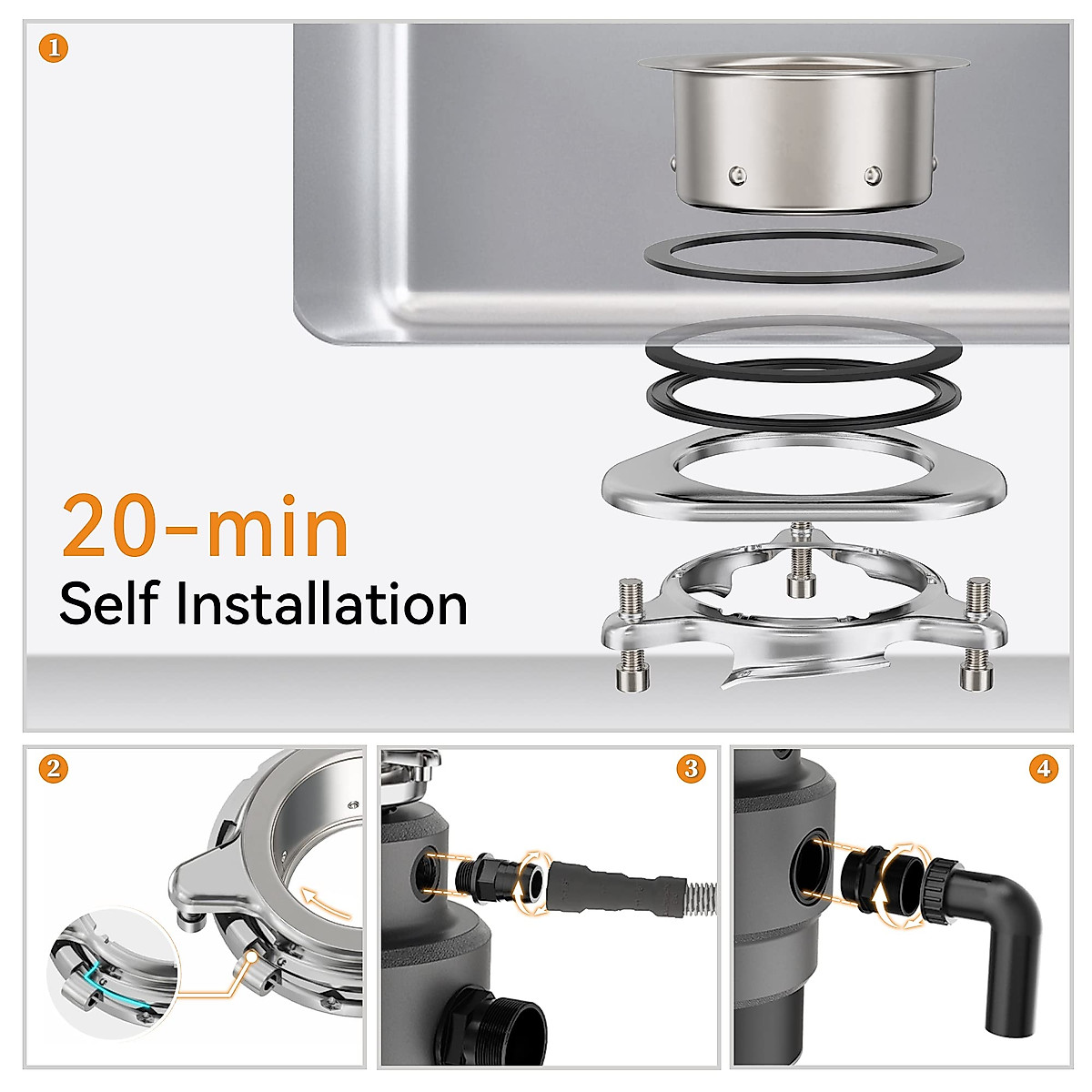 1

20-min
Self Installation

2

3

4