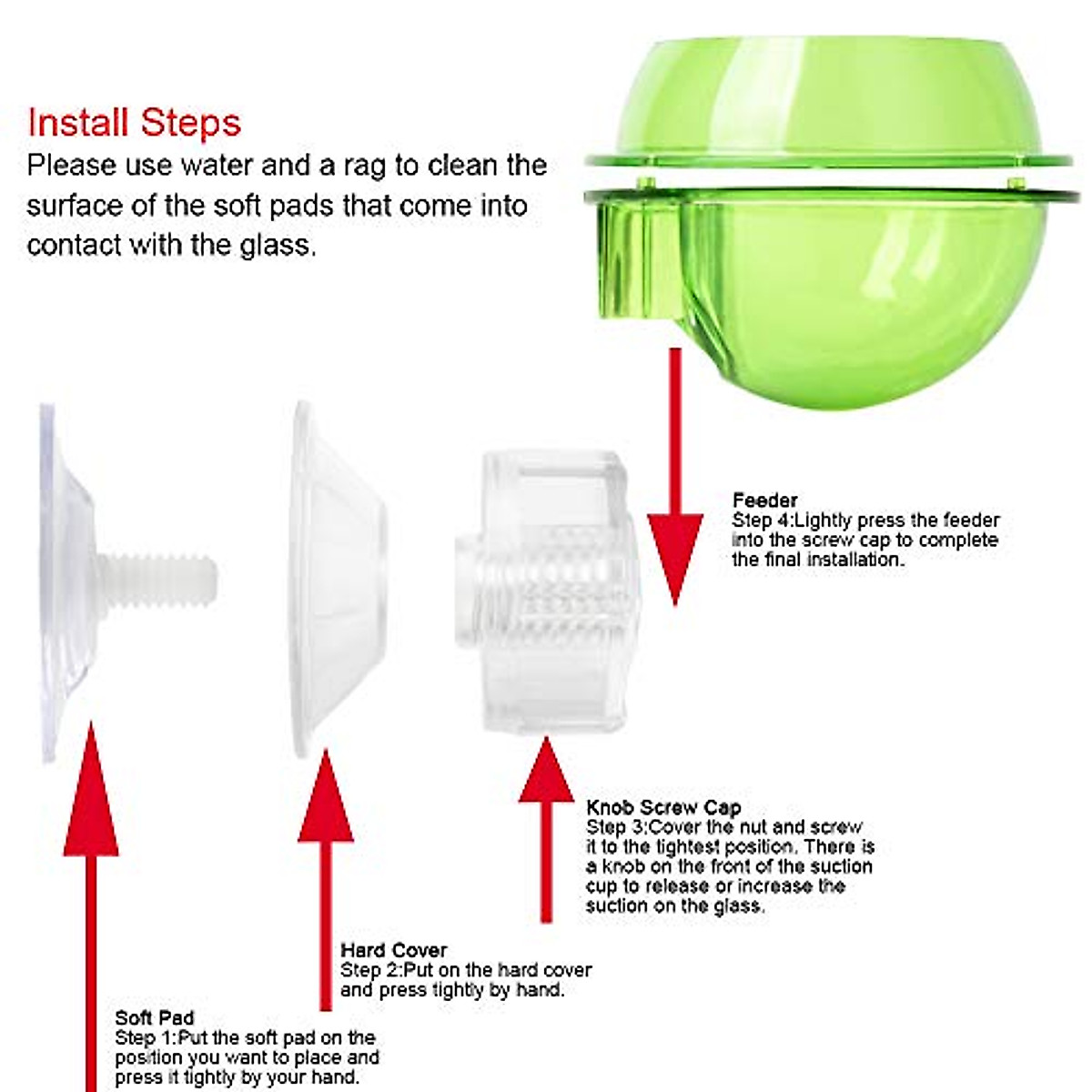 Install Steps
Please use water and a rag to clean the surface of the soft pads that come into contact with the glass.

Feeder
Step 4:Lightly press the feeder into the screw cap to complete the final installation.

Knob Screw Cap
Step 3:Cover the nut and screw it to the tightest position. There is a knob on the front of the suction cup to release or increase the suction on the glass.

Hard Cover
Step 2:Put on the hard cover and press tightly by hand.

Soft Pad
Step 1:Put the soft pad on the position you want to place and press it tightly by your hand.