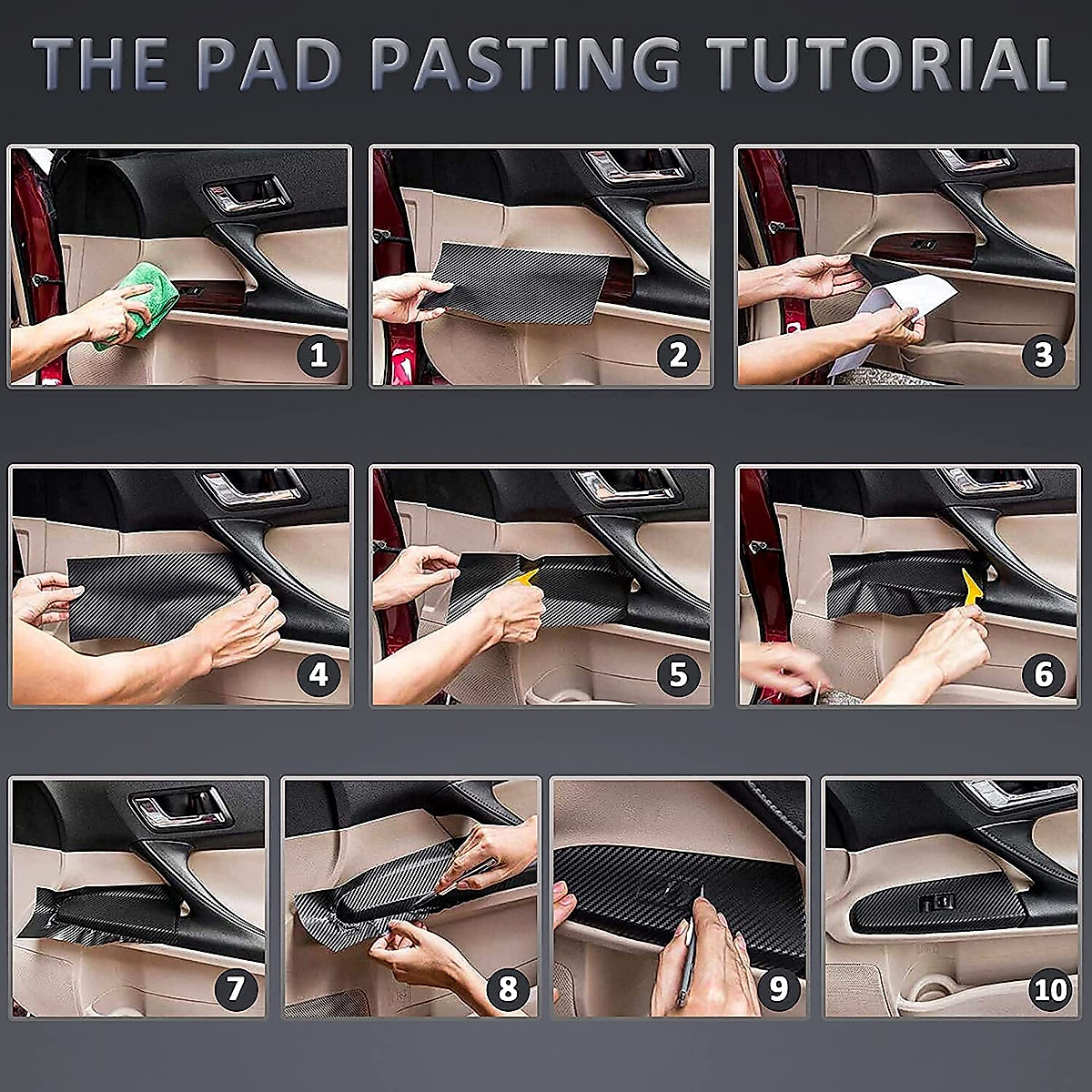 THE PAD PASTING TUTORIAL

1

2

3

4

5

6

7

8

9

10