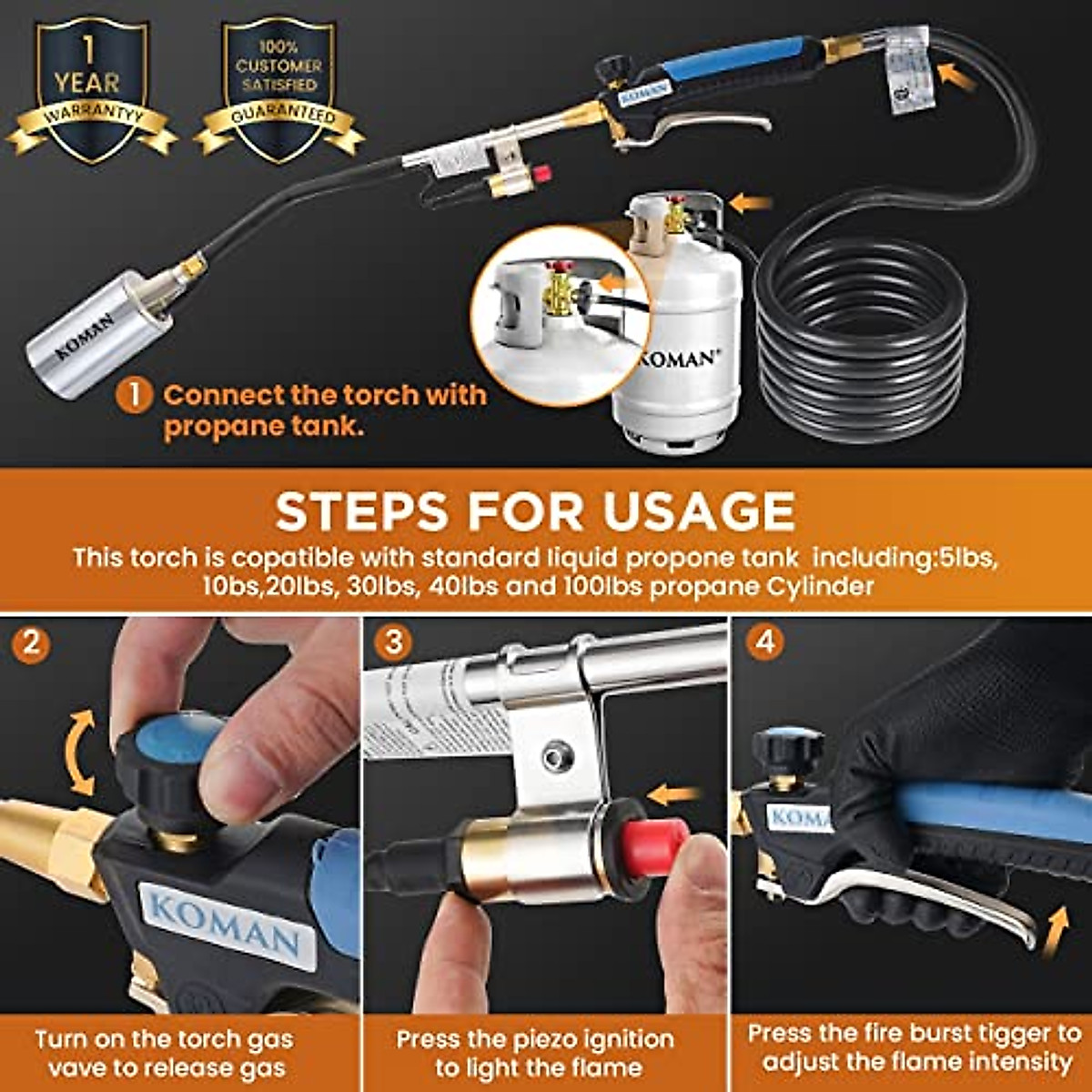 1 YEAR WARRANTYY

100% CUSTOMER SATISFIED GUARANTEED

KOMAN

KOMAN

KOMAN®

1 Connect the torch with propane tank.

STEPS FOR USAGE

This torch is copatible with standard liquid propone tank including:5lbs, 10bs,20lbs, 30lbs, 40lbs and 100lbs propane Cylinder

2

KOMAN

Turn on the torch gas vave to release gas

3

Press the piezo ignition to light the flame

4

KOMA

Press the fire burst tigger to adjust the flame intensity