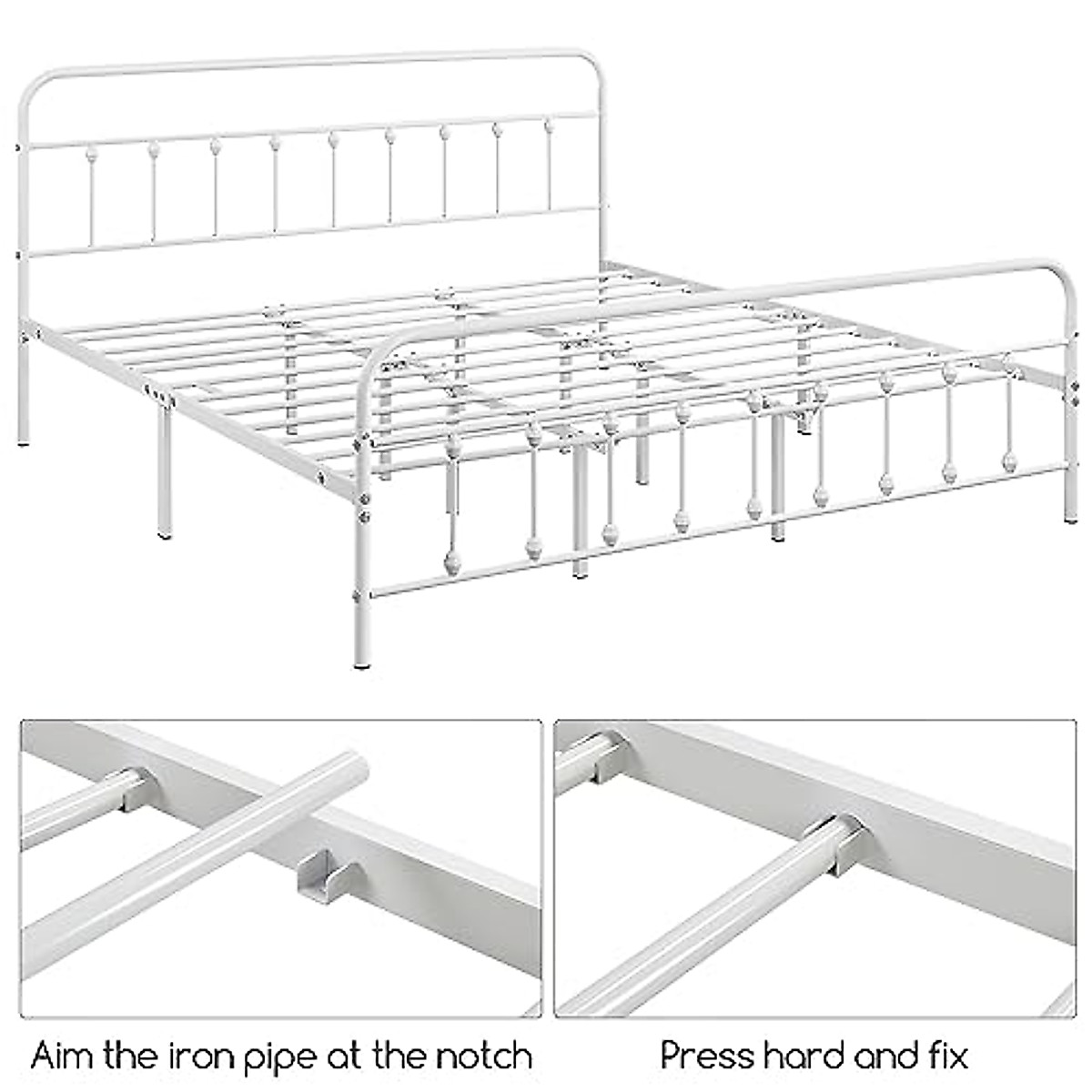 Aim the iron pipe at the notch

Press hard and fix