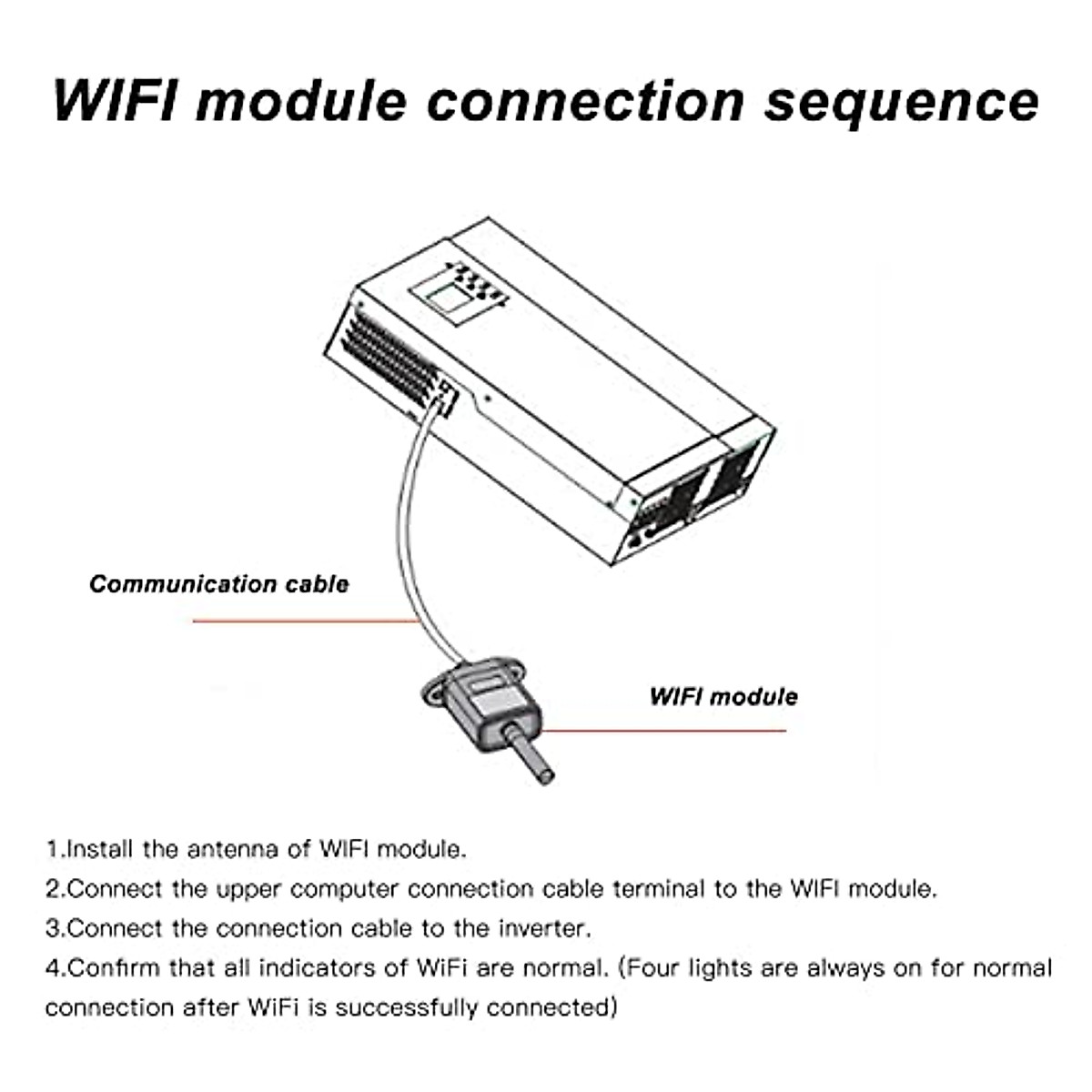 WIFI module connection sequence

Communication cable

WIFI module

1.Install the antenna of WIFI module.
2.Connect the upper computer connection cable terminal to the WIFI module.
3.Connect the connection cable to the inverter.
4.Confirm that all indicators of WiFi are normal. (Four lights are always on for normal connection after WiFi is successfully connected)