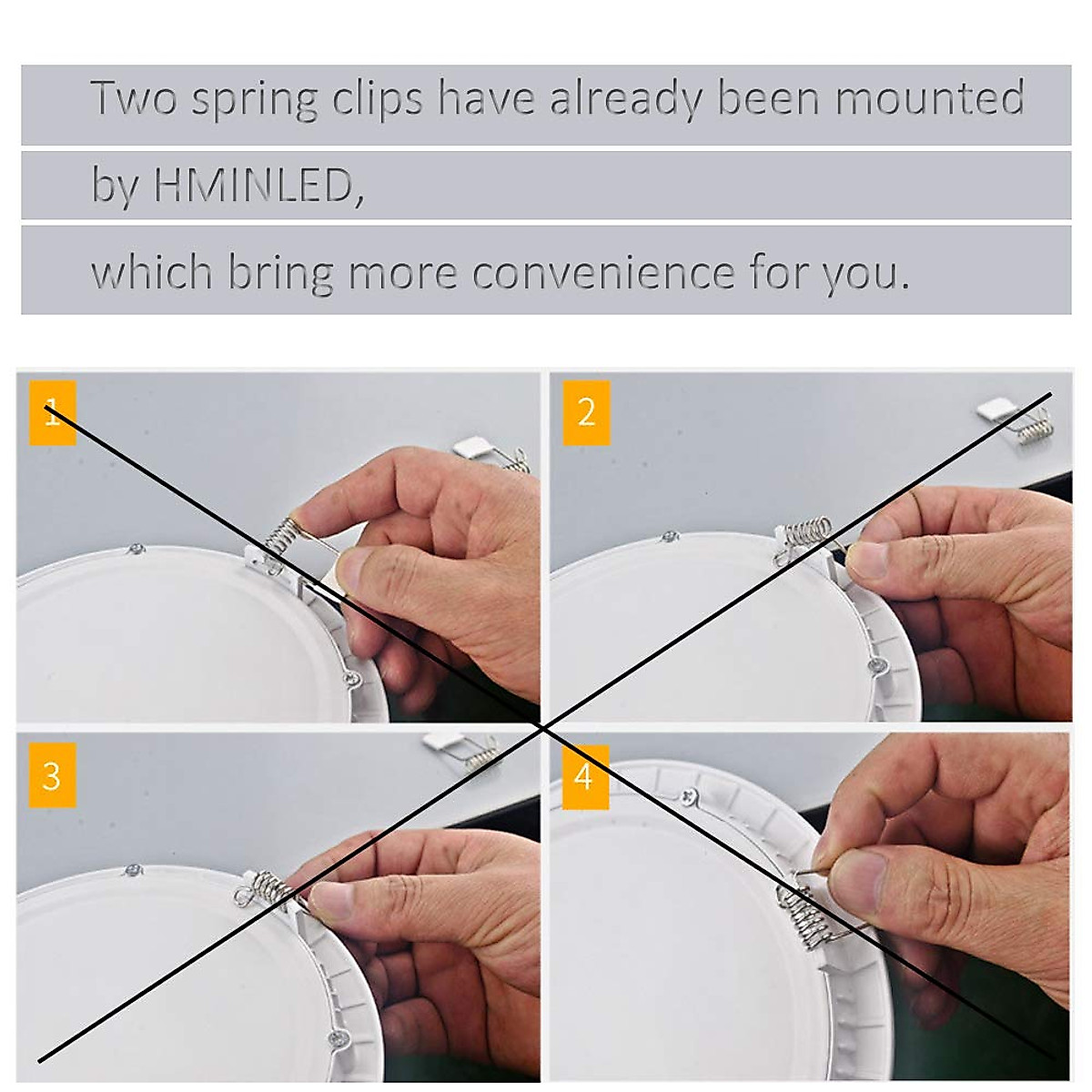 Two spring clips have already been mounted

by HMINLED,

which bring more convenience for you.

1

2

3

4