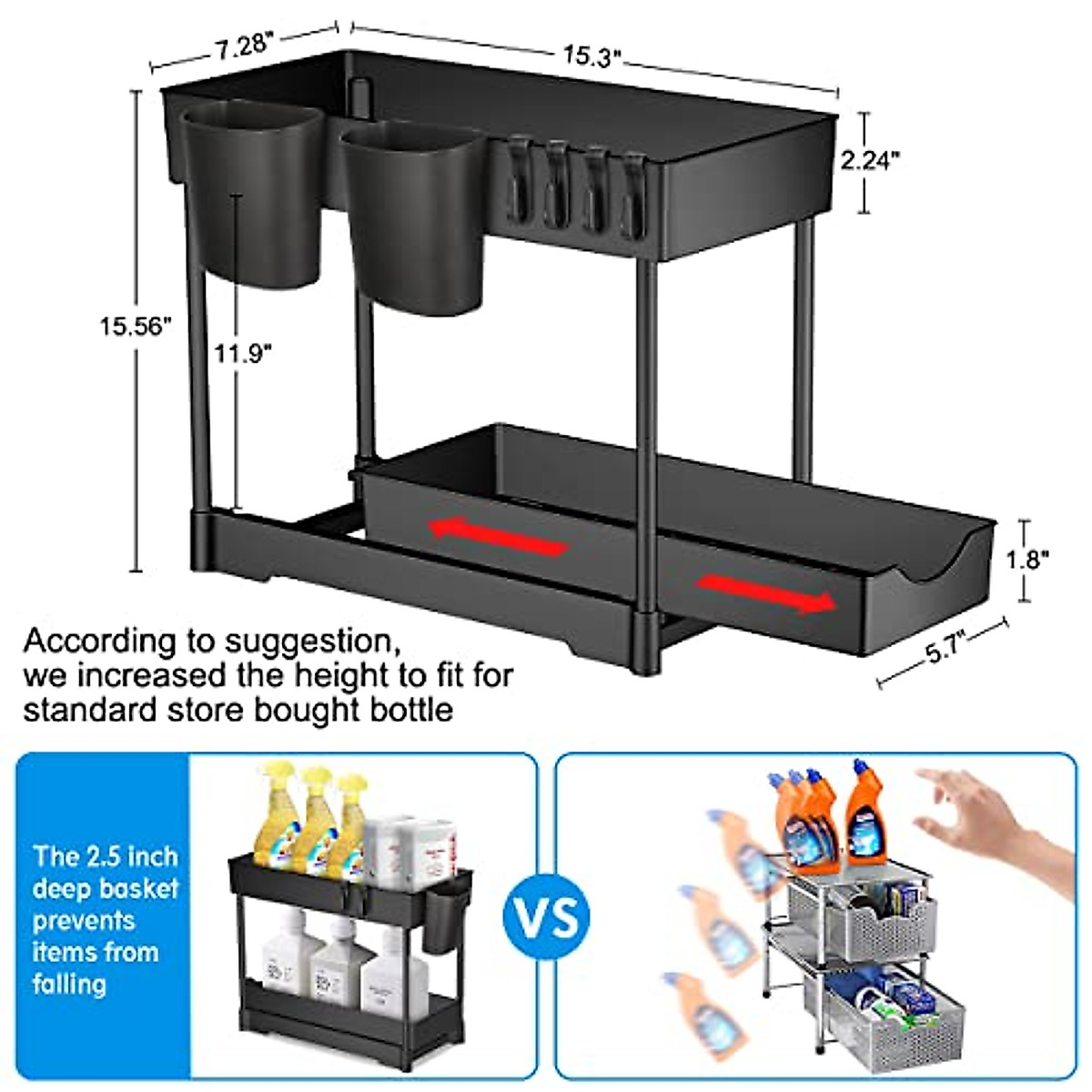 7.28"

15.3"

2.24"

15.56"

11.9"

1.8"

5.7"

According to suggestion, we increased the height to fit for standard store bought bottle

The 2.5 inch deep basket prevents items from falling

VS