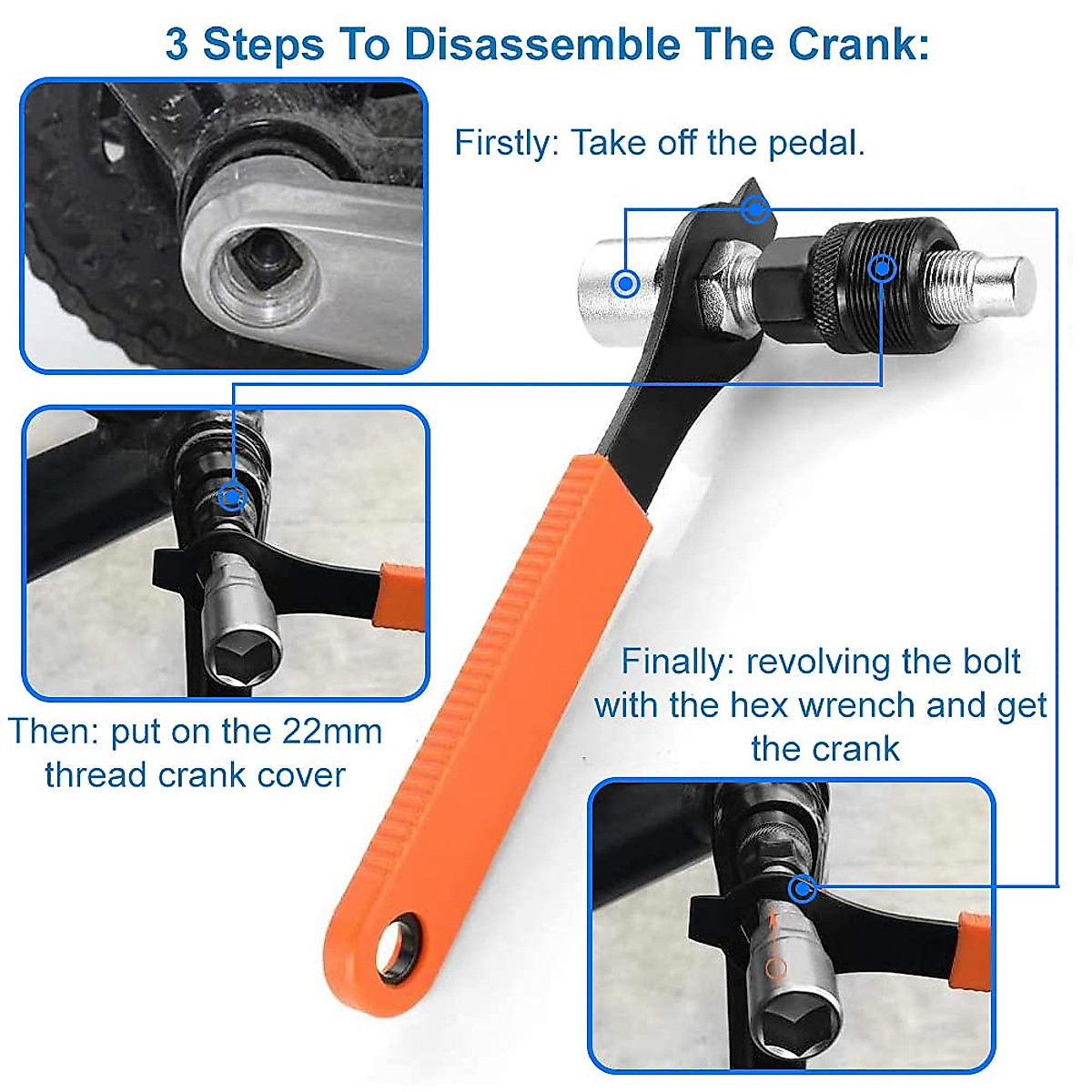 3 Steps To Disassemble The Crank:

Firstly: Take off the pedal.

Then: put on the 22mm thread crank cover

Finally: revolving the bolt with the hex wrench and get the crank