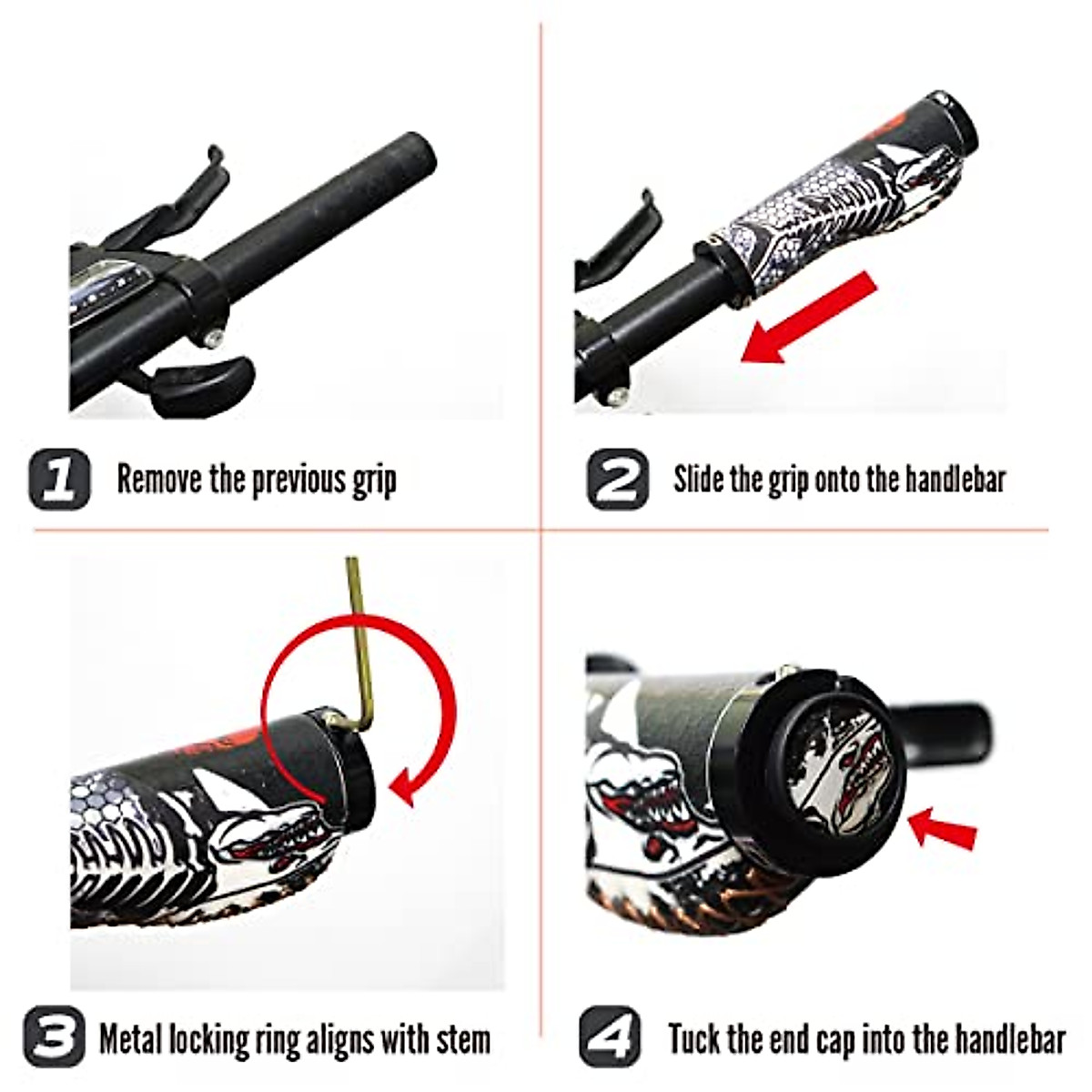 1 Remove the previous grip

2 Slide the grip onto the handlebar

3 Metal locking ring aligns with stem

4 Tuck the end cap into the handlebar