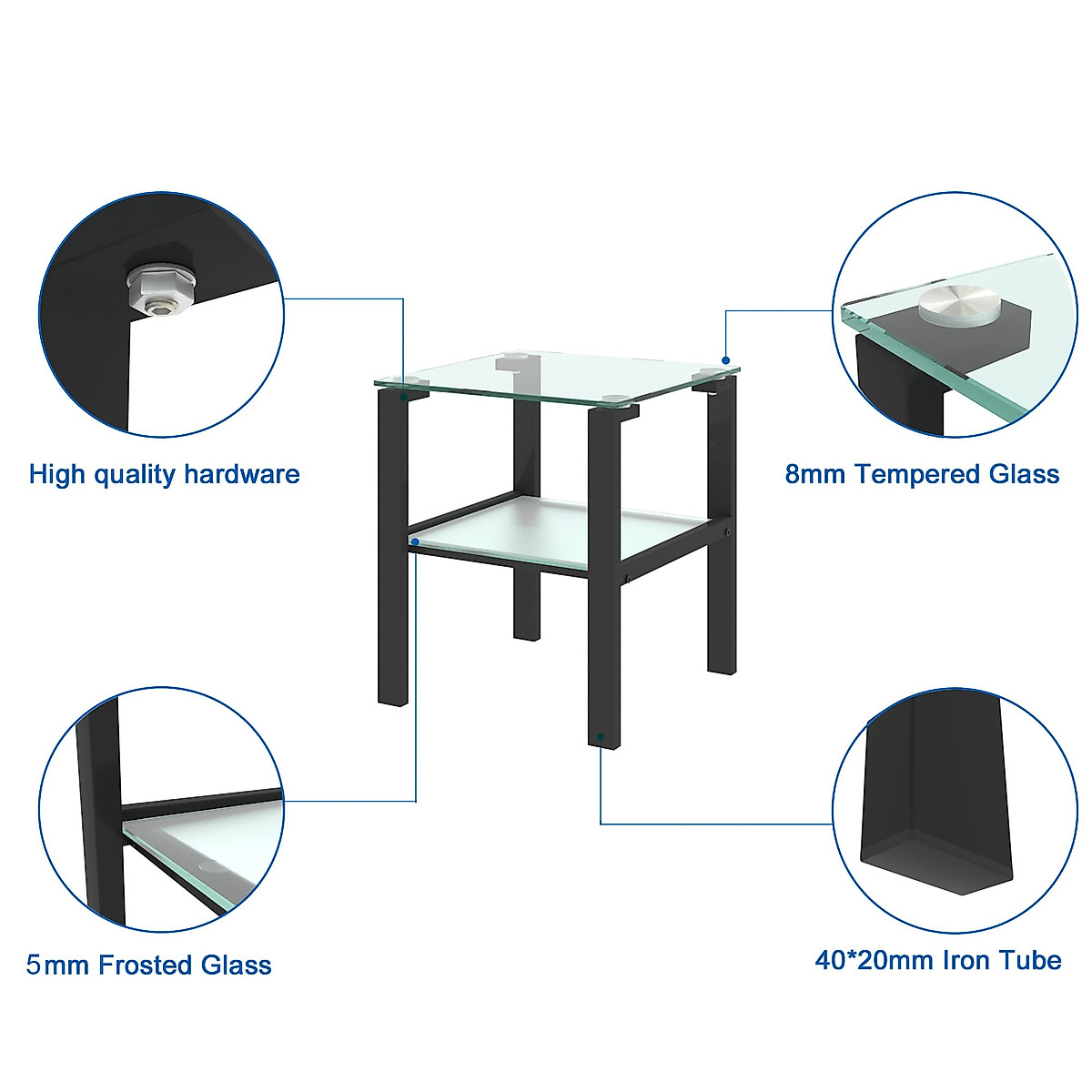 High quality hardware

8mm Tempered Glass

5mm Frosted Glass

40*20mm Iron Tube