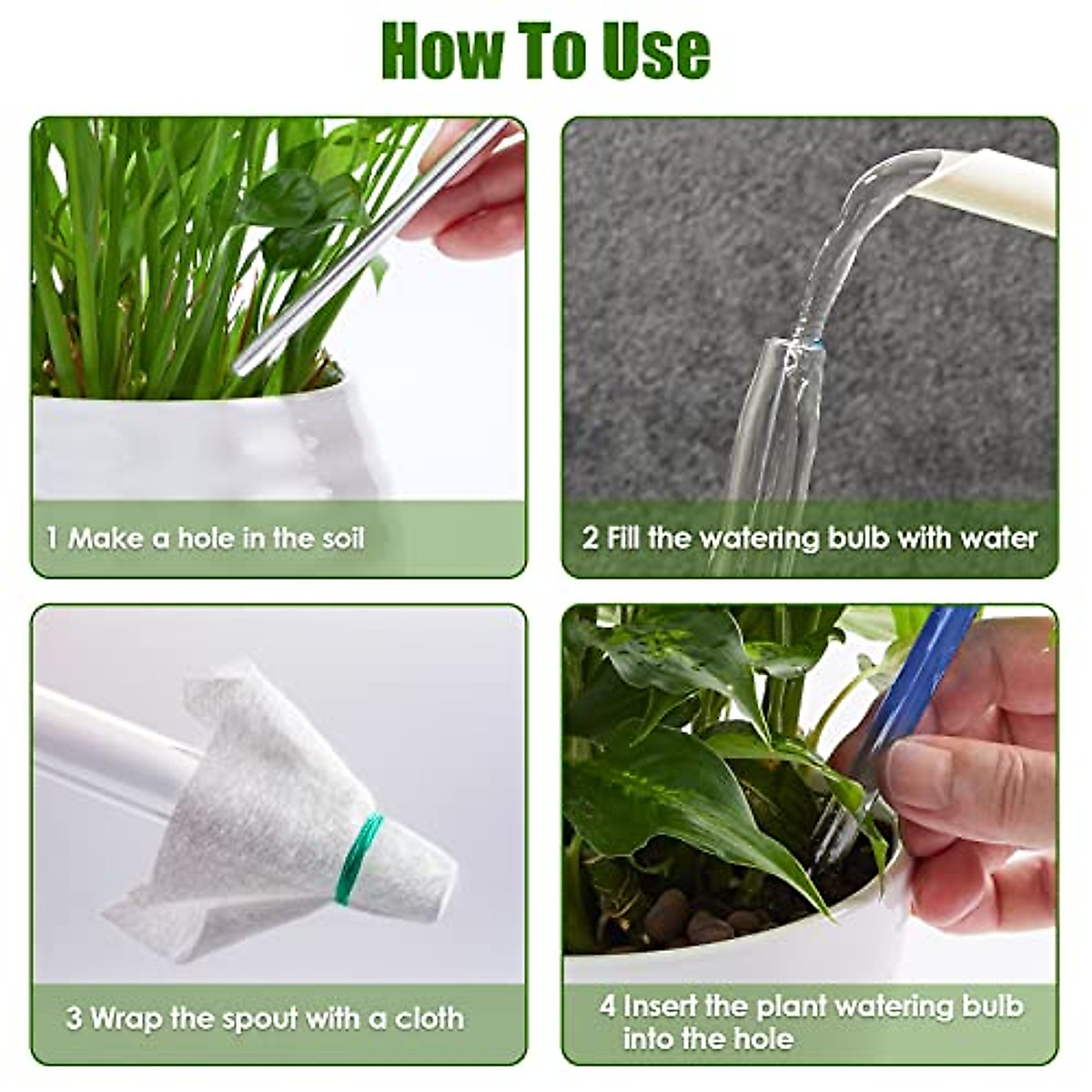 How To Use

1 Make a hole in the soil

2 Fill the watering bulb with water

3 Wrap the spout with a cloth

4 Insert the plant watering bulb into the hole