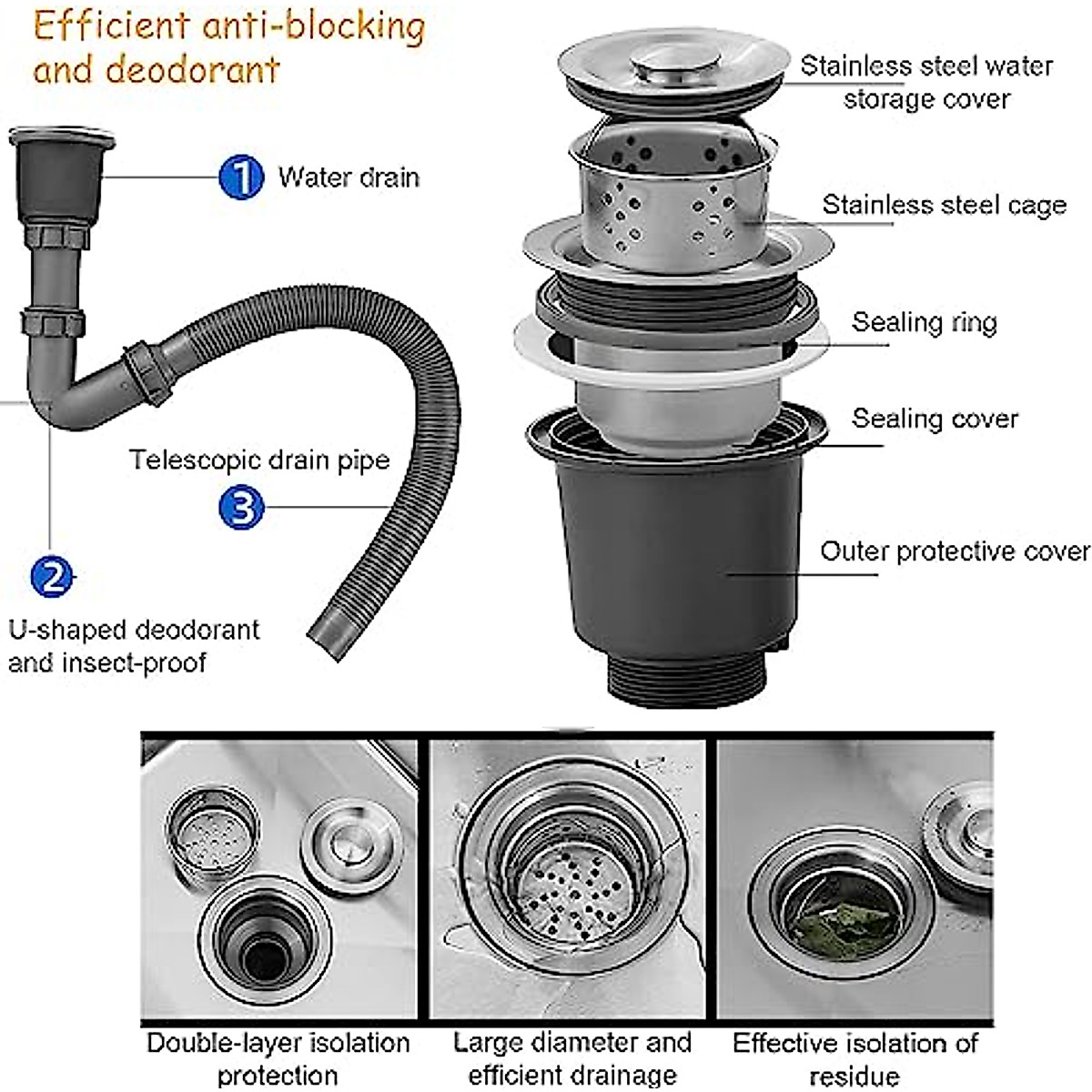 Efficient anti-blocking and deodorant

1 Water drain

Telescopic drain pipe

3

2

U-shaped deodorant and insect-proof

Stainless steel water storage cover

Stainless steel cage

Sealing ring

Sealing cover

Outer protective cover

Double-layer isolation protection

Large diameter and efficient drainage

Effective isolation of residue