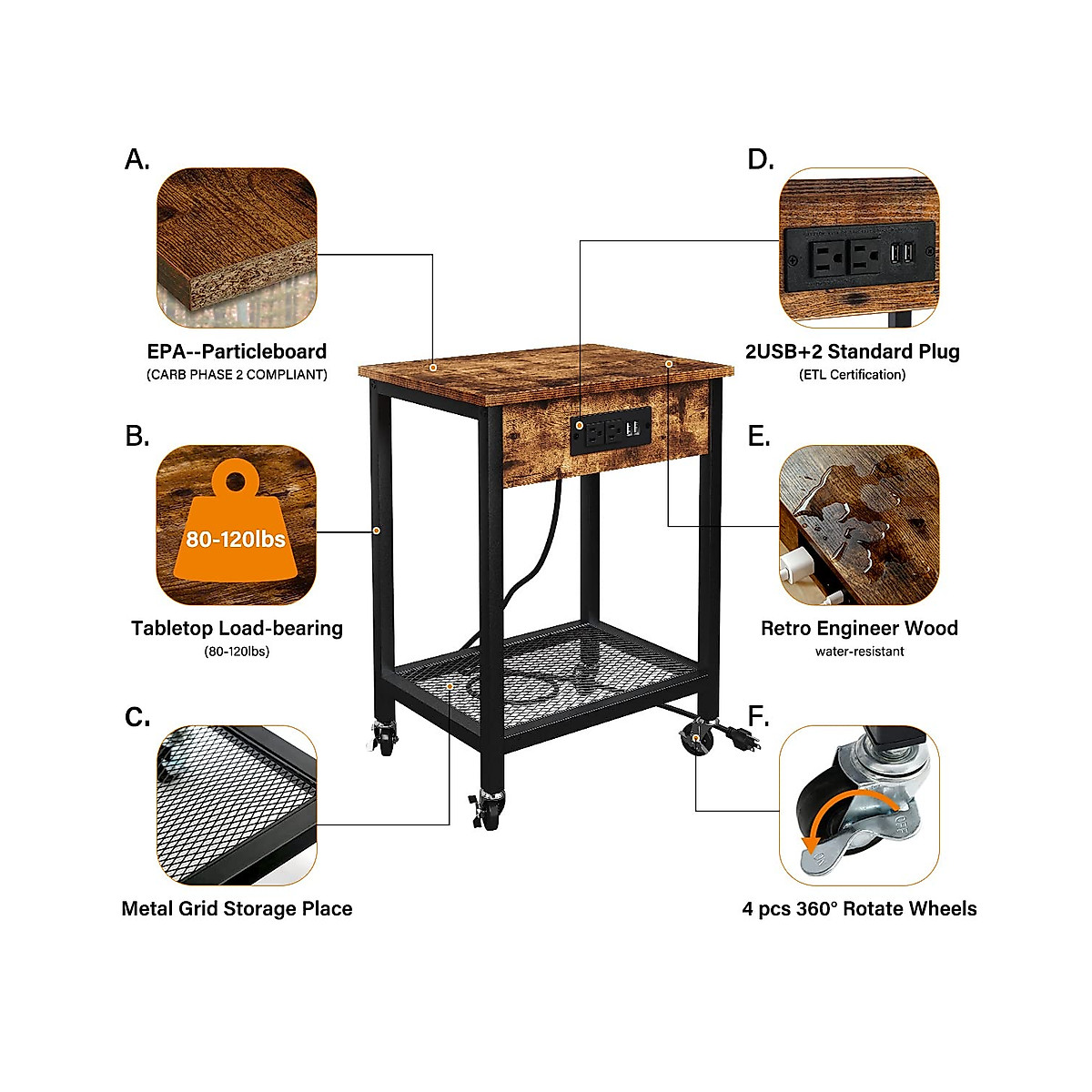 A.

EPA--Particleboard
(CARB PHASE 2 COMPLIANT)

B.

80-120lbs

Tabletop Load-bearing
(80-120lbs)

C.

Metal Grid Storage Place

D.

2USB+2 Standard Plug
(ETL Certification)

E.

Retro Engineer Wood
water-resistant

F.

OFF

ON

4 pcs 360° Rotate Wheels