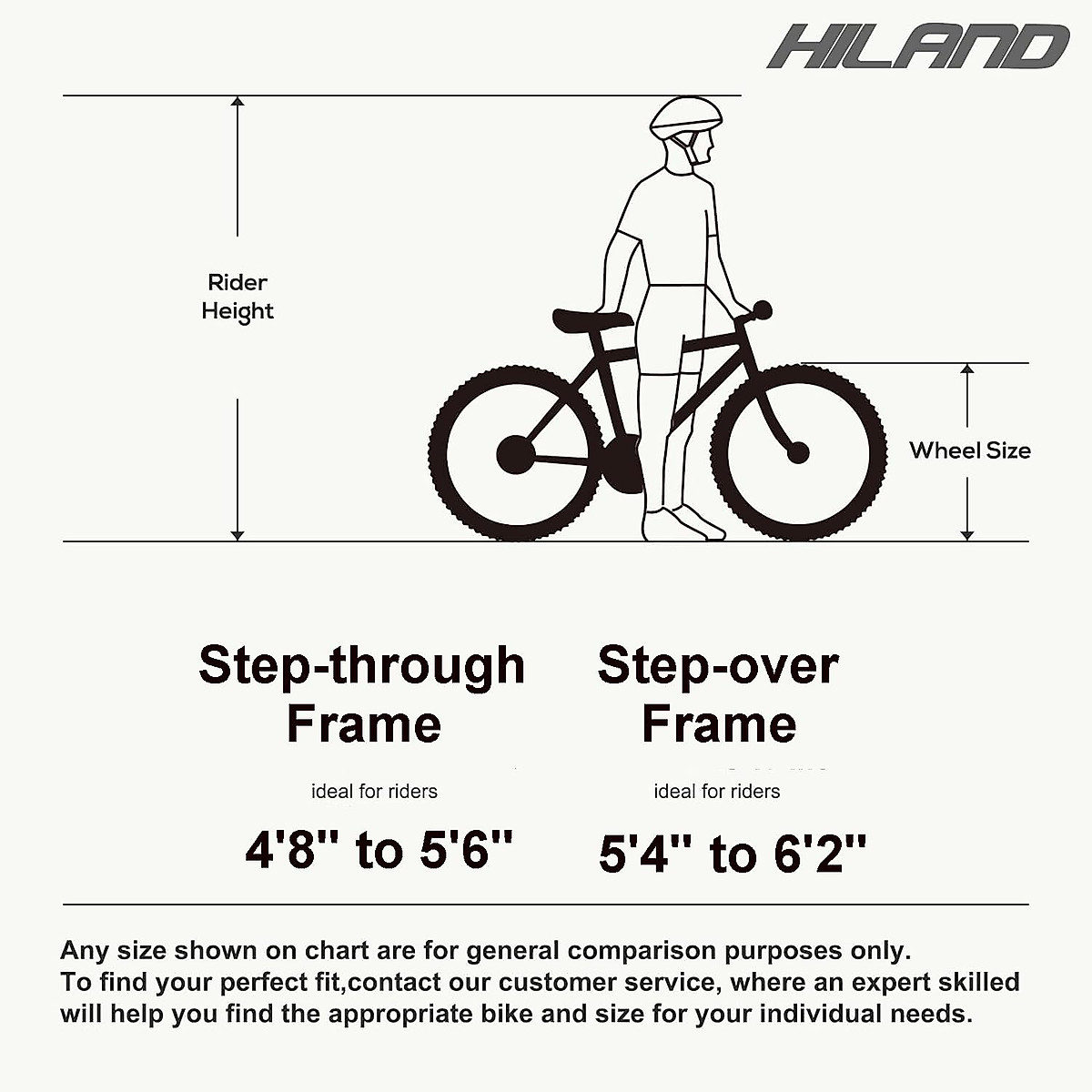 HILAND

Rider Height

Wheel Size

Step-through Frame

ideal for riders

4'8" to 5'6"

Step-over Frame

ideal for riders

5'4" to 6'2"

Any size shown on chart are for general comparison purposes only.
To find your perfect fit,contact our customer service, where an expert skilled will help you find the appropriate bike and size for your individual needs.