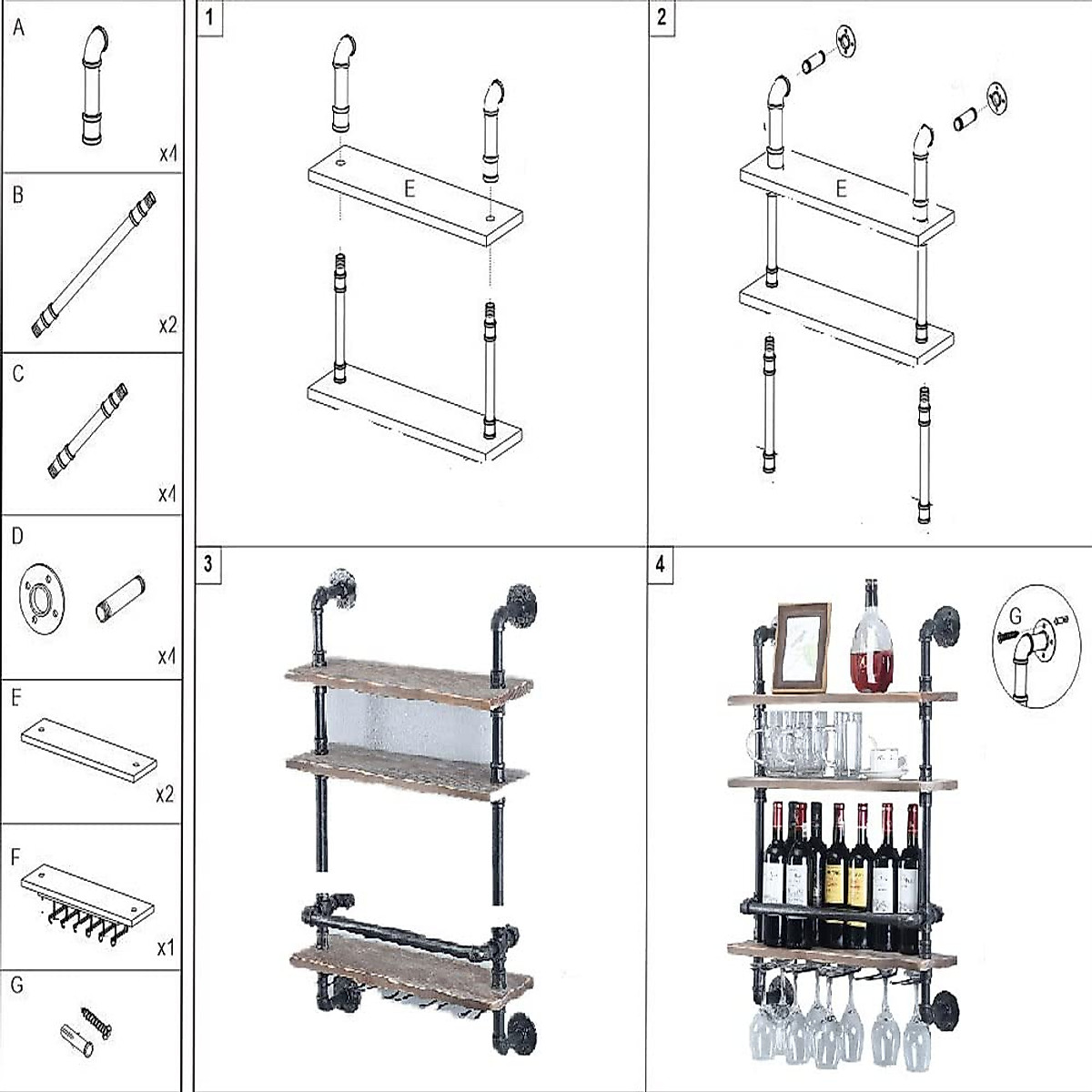 A
x4
B
x2
C
x4
D
x4
E
x2
F
x1
G

1
E

2
E

3

4
G