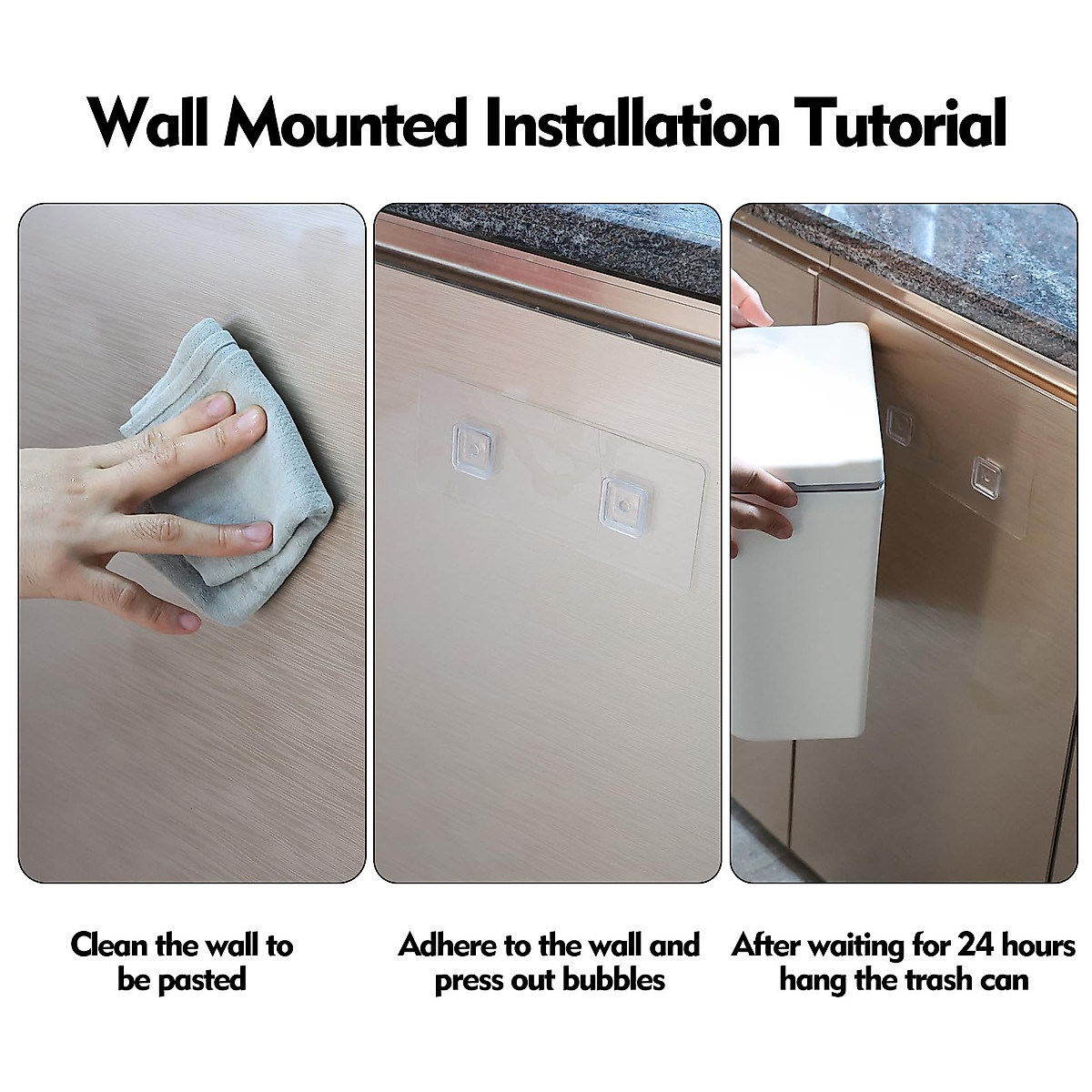 Wall Mounted Installation Tutorial

Clean the wall to be pasted

Adhere to the wall and press out bubbles

After waiting for 24 hours hang the trash can