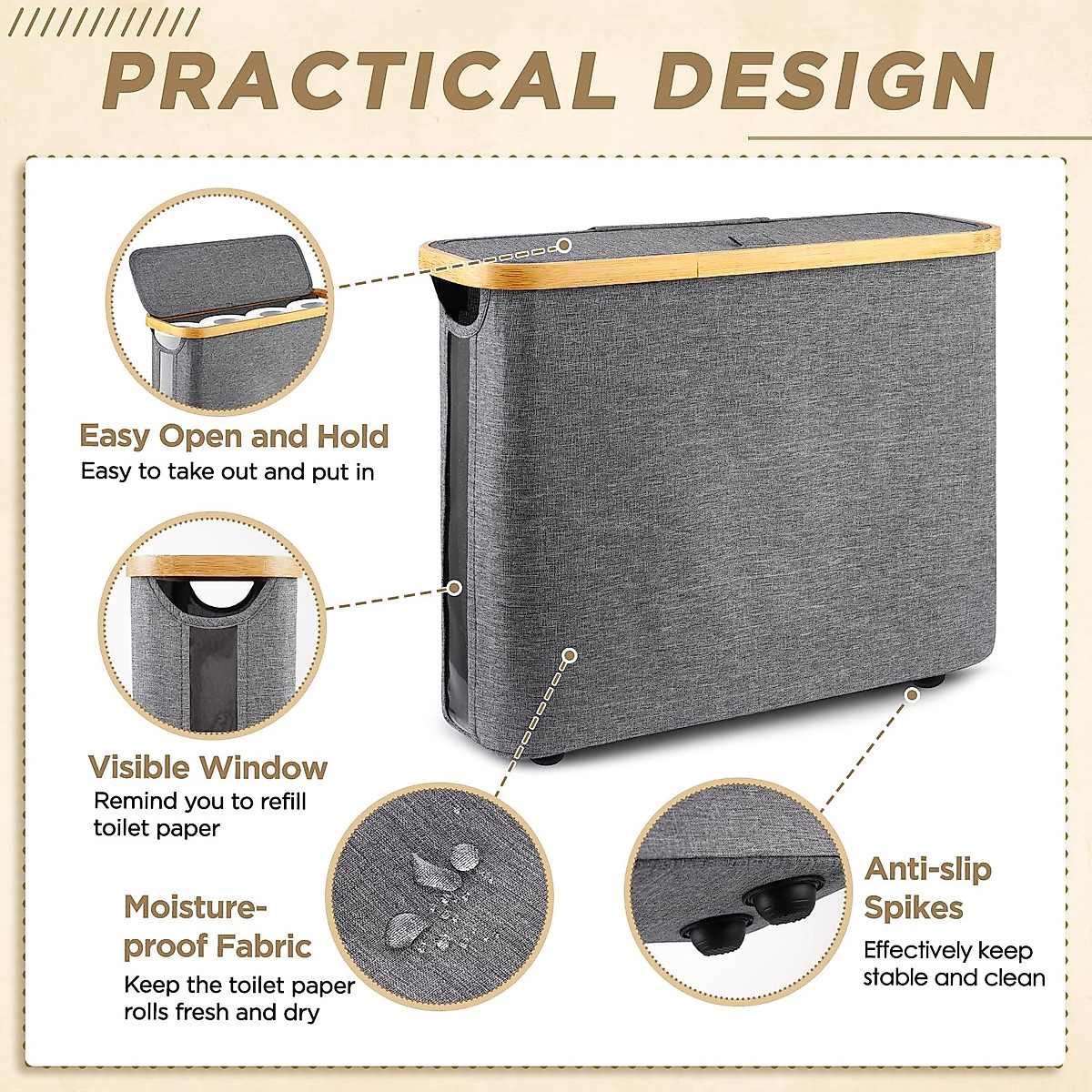 PRACTICAL DESIGN

Easy Open and Hold
Easy to take out and put in

Visible Window
Remind you to refill toilet paper

Moisture-proof Fabric
Keep the toilet paper rolls fresh and dry

Anti-slip Spikes
Effectively keep stable and clean