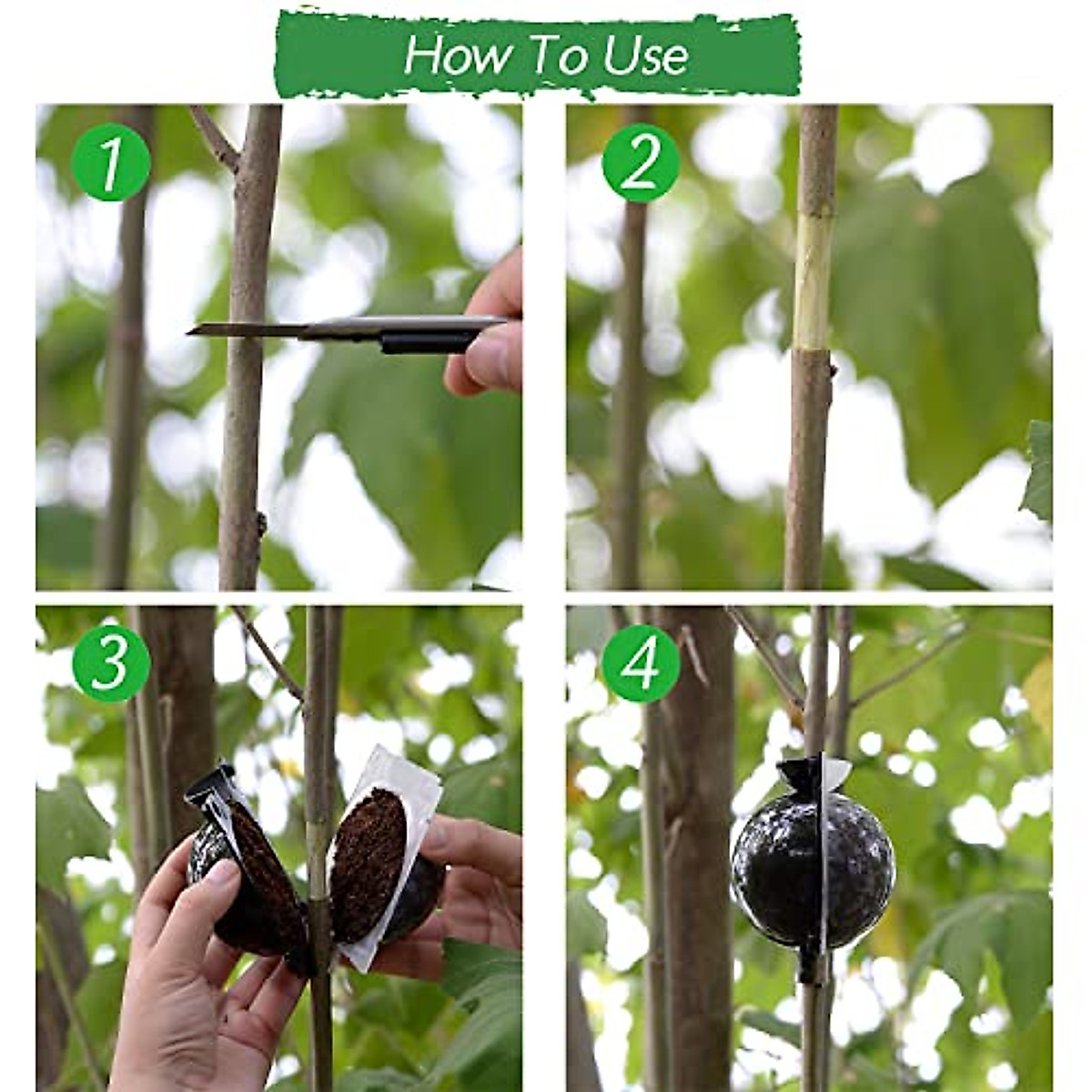 How To Use

1

2

3

4