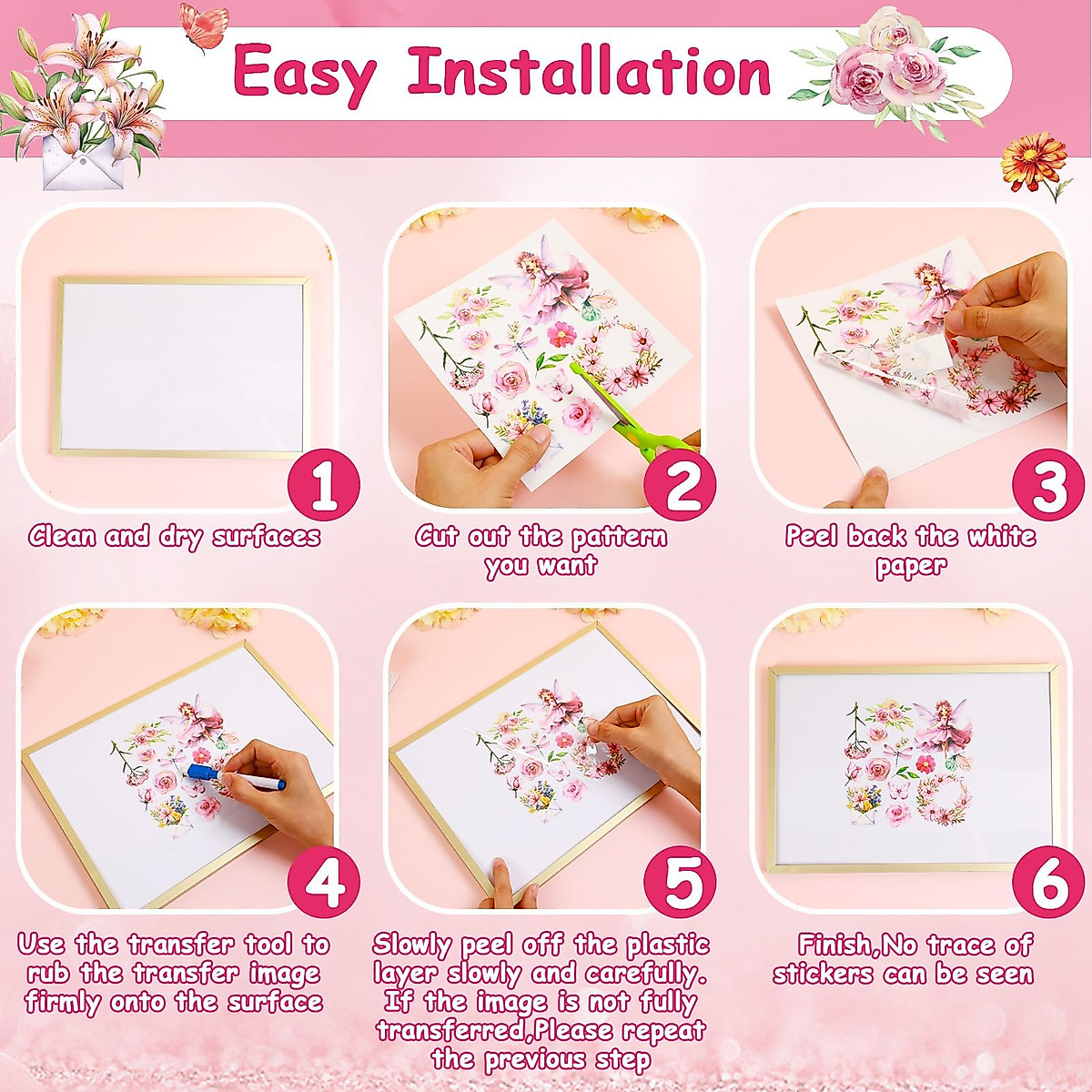 Easy Installation

1
Clean and dry surfaces

2
Cut out the pattern you want

3
Peel back the white paper

4
Use the transfer tool to rub the transfer image firmly onto the surface

5
Slowly peel off the plastic layer slowly and carefully. If the image is not fully transferred,Please repeat the previous step

6
Finish,No trace of stickers can be seen