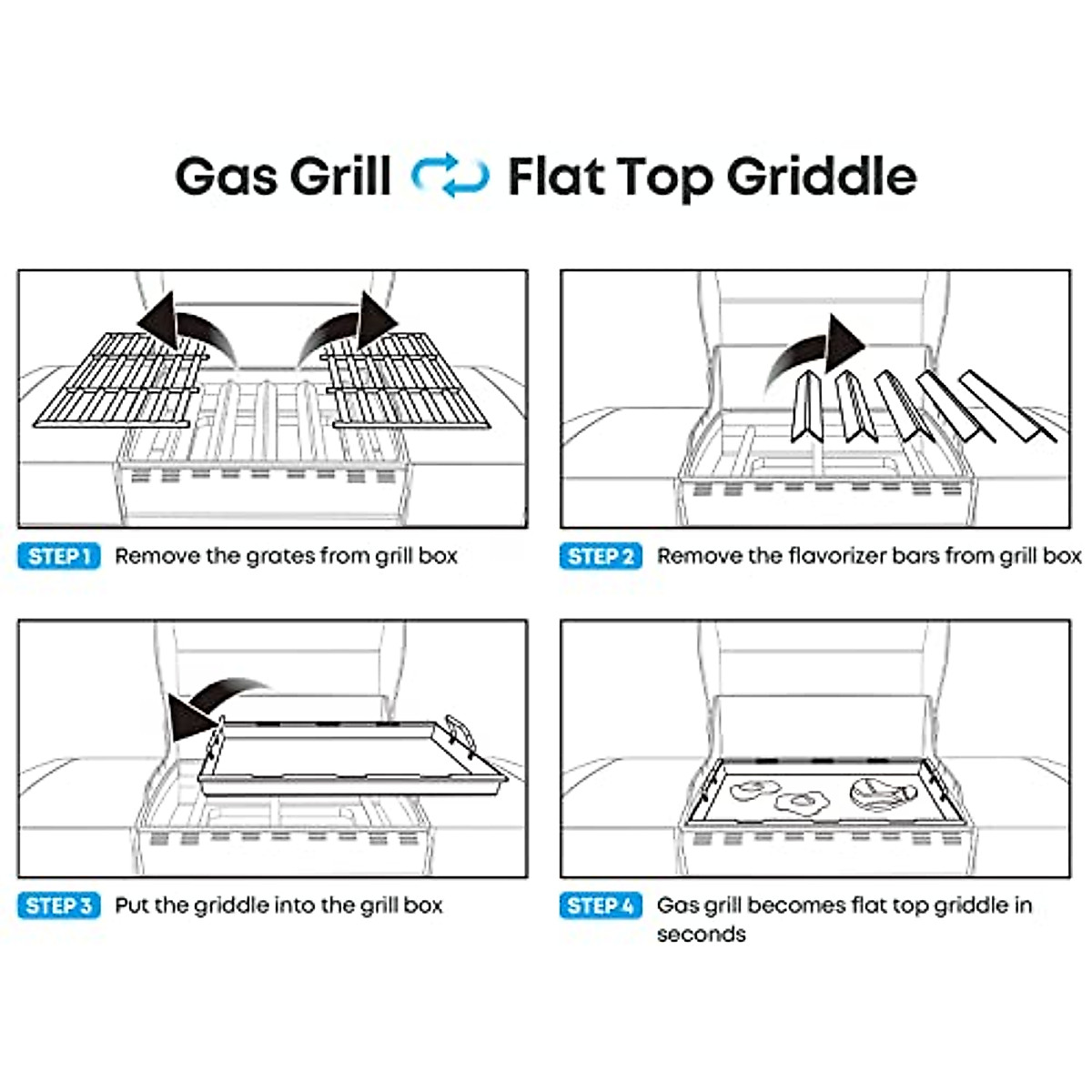 Gas Grill Flat Top Griddle

STEP 1 Remove the grates from grill box

STEP 2 Remove the flavorizer bars from grill box

STEP 3 Put the griddle into the grill box

STEP 4 Gas grill becomes flat top griddle in seconds