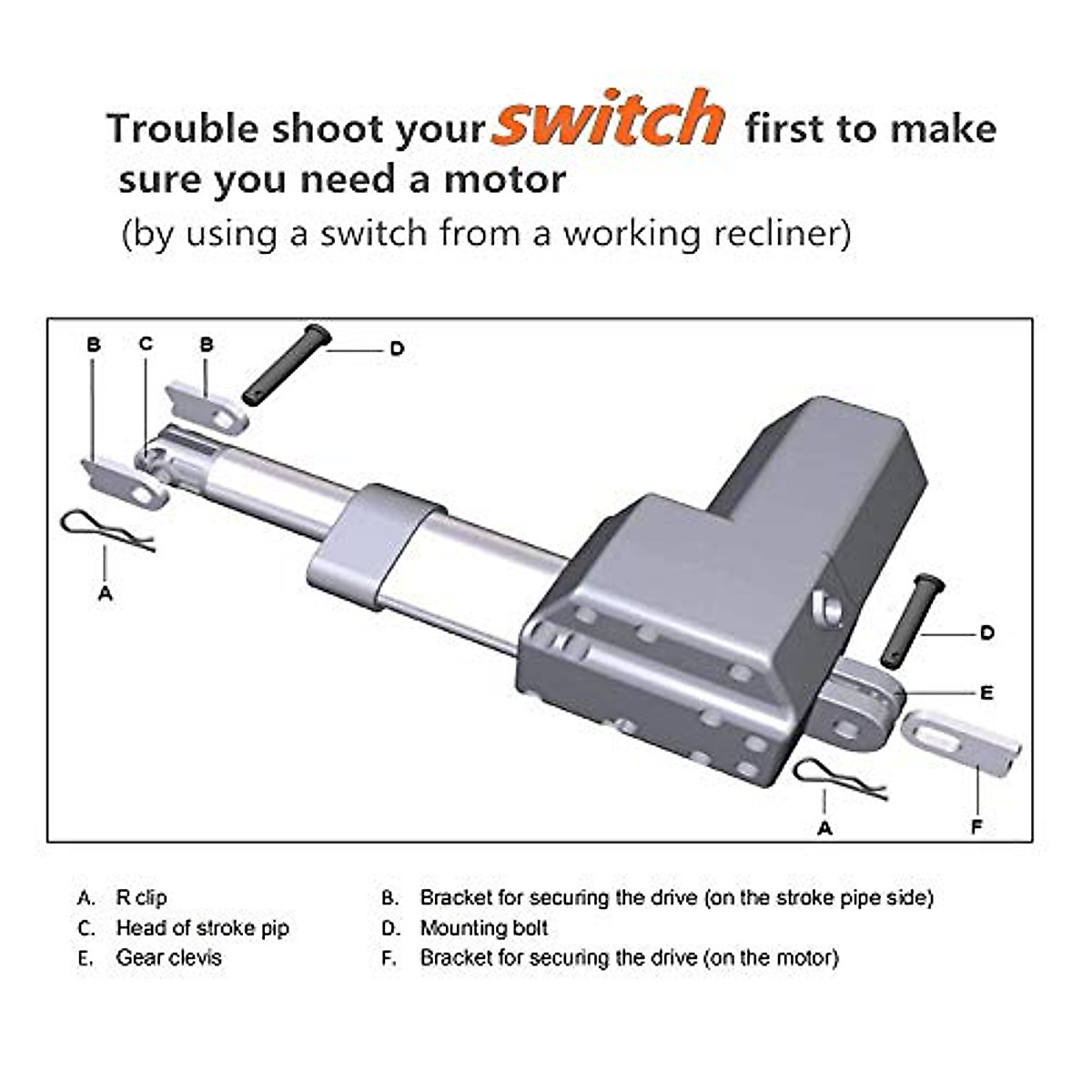 Trouble shoot your switch first to make sure you need a motor
(by using a switch from a working recliner)

B C B D

A

D

E

A F

A. R clip
C. Head of stroke pip
E. Gear clevis

B. Bracket for securing the drive (on the stroke pipe side)
D. Mounting bolt
F. Bracket for securing the drive (on the motor)