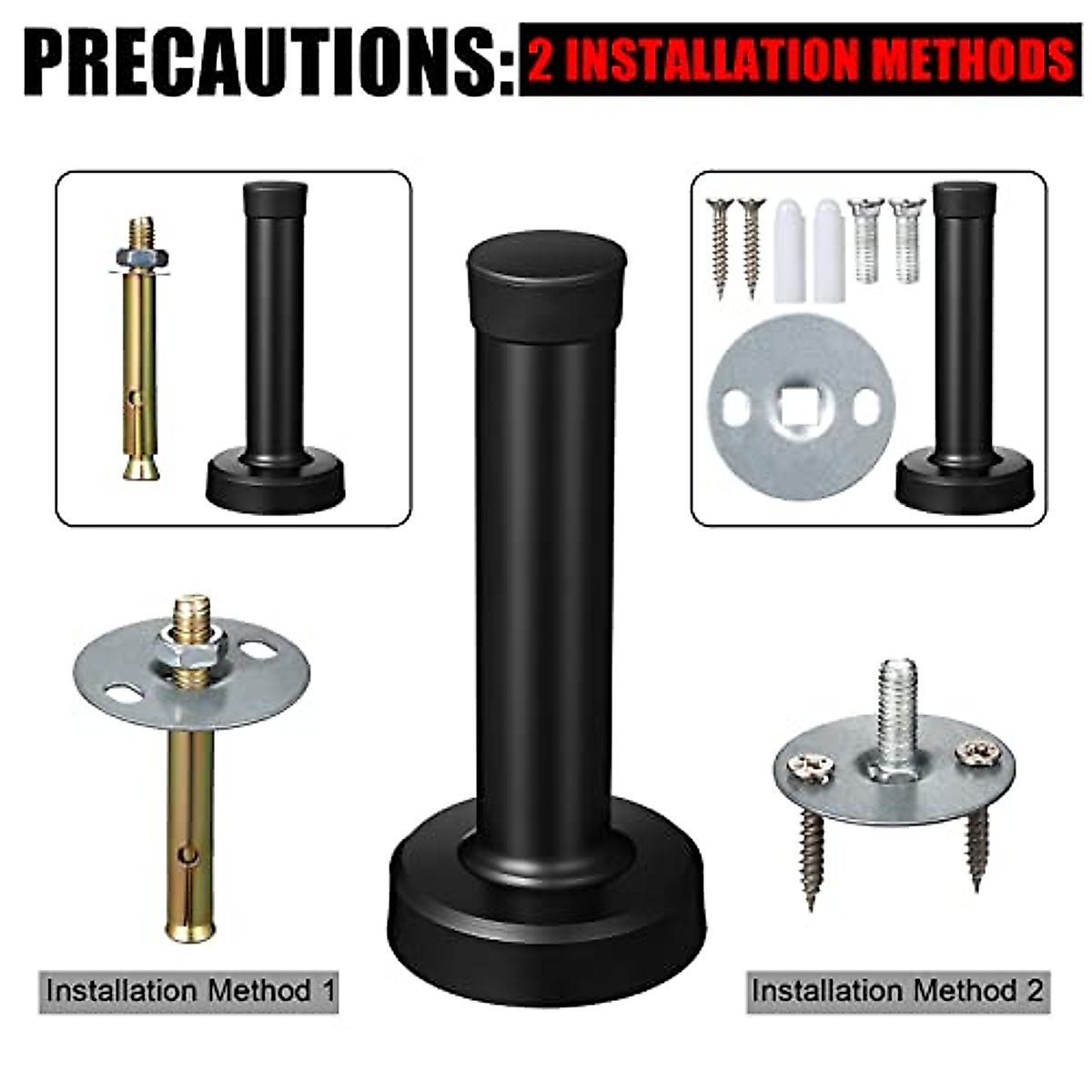 PRECAUTIONS: 2 INSTALLATION METHODS

Installation Method 1

Installation Method 2