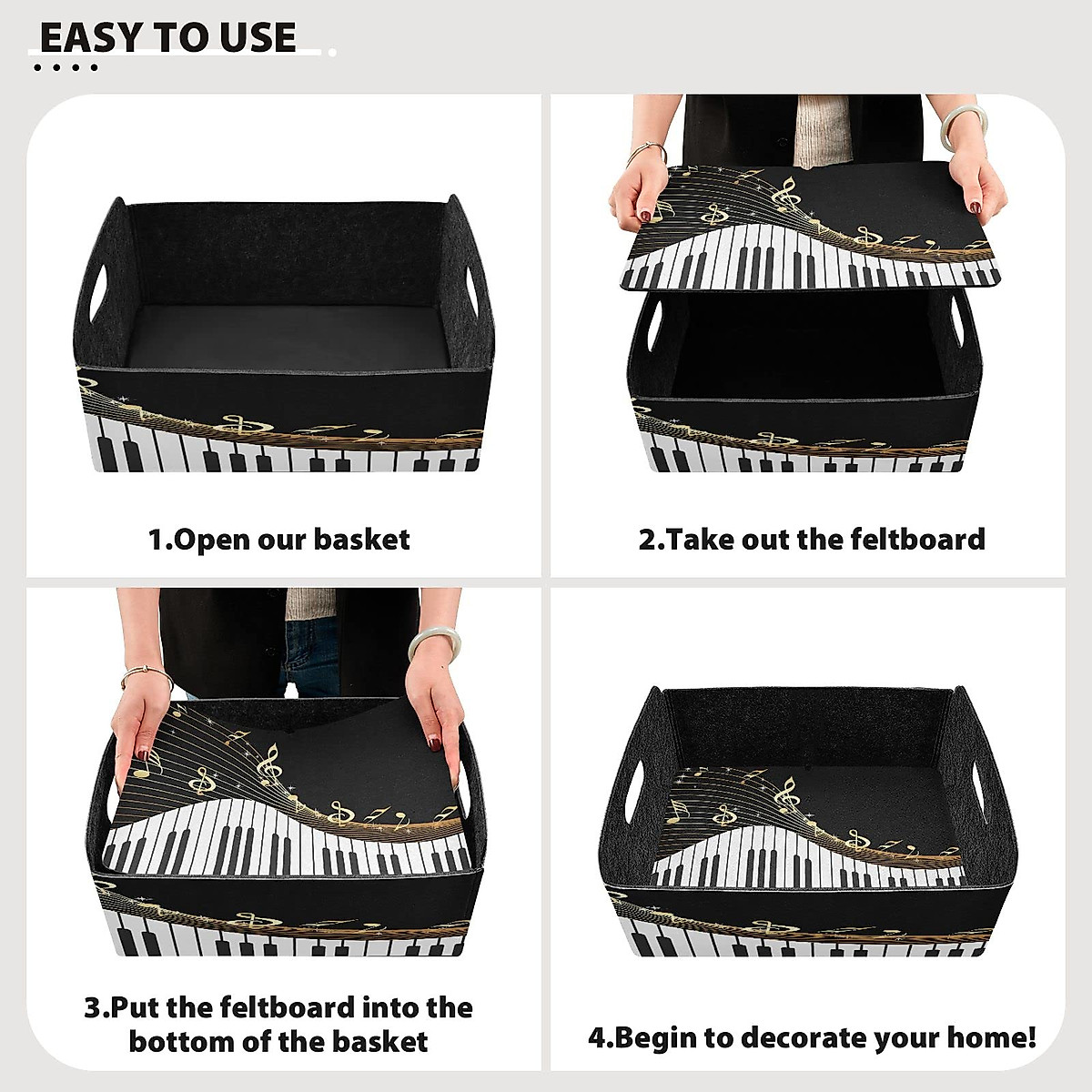 EASY TO USE

1.Open our basket

2.Take out the feltboard

3.Put the feltboard into the bottom of the basket

4.Begin to decorate your home!