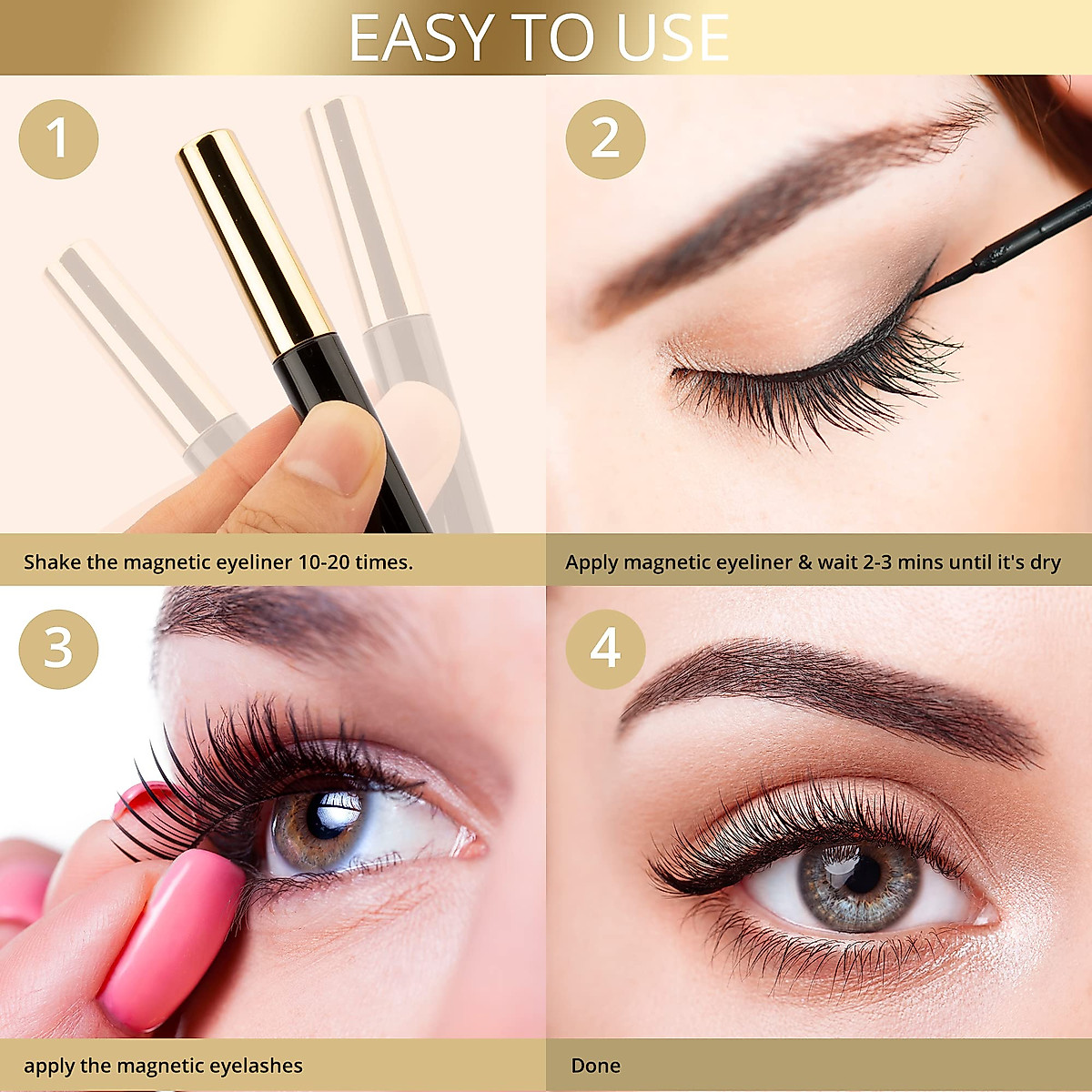 EASY TO USE

1

Shake the magnetic eyeliner 10-20 times.

2

Apply magnetic eyeliner & wait 2-3 mins until it's dry

3

apply the magnetic eyelashes

4

Done